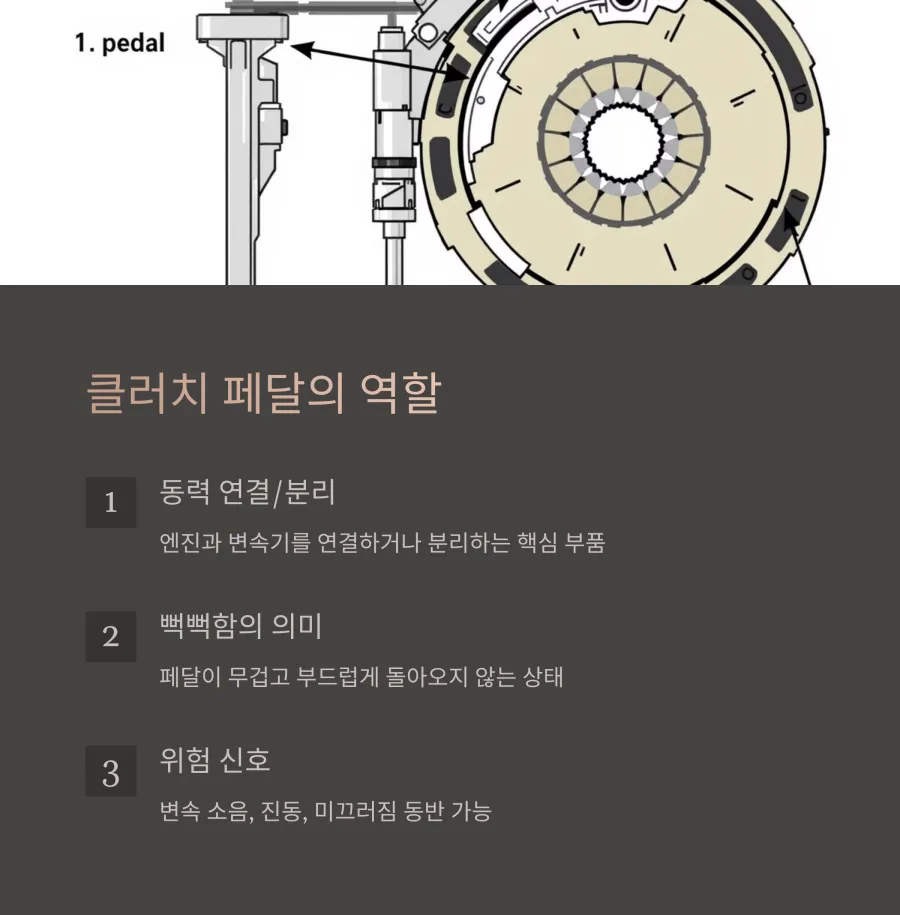 1. pedal

클러치 페달의 역할

1

동력 연결/분리

엔진과 변속기를 연결하거나 분리하는 핵심 부품

2

뻑뻑함의 의미

페달이 무겁고 부드럽게 돌아오지 않는 상태

3

위험 신호

변속 소음, 진동, 미끄러짐 동반 가능