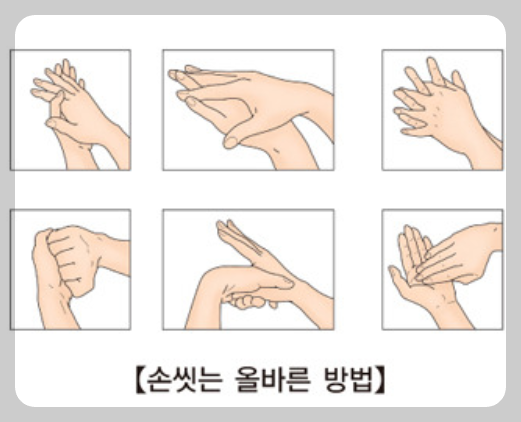 【손씻는 올바른 방법】