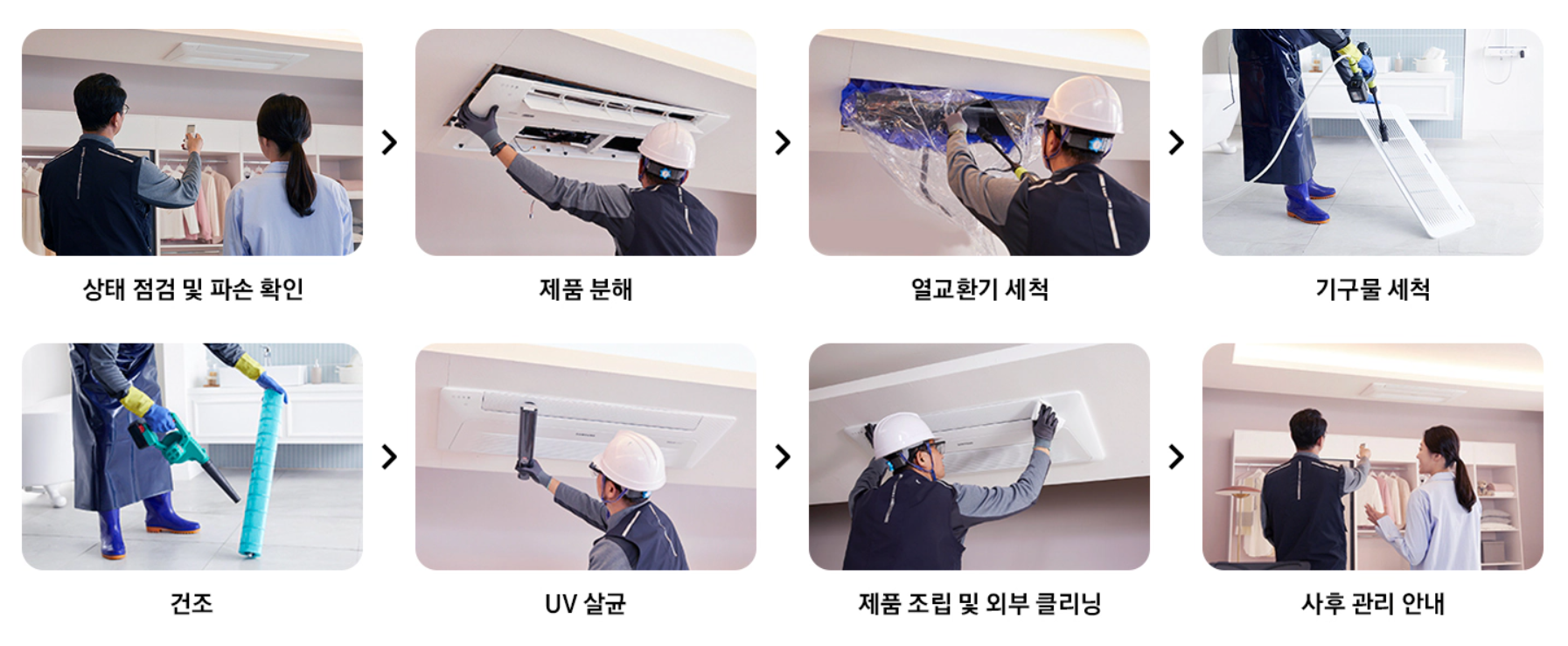 상태 점검 및 파손 확인

제품 분해

열교환기 세척

기구물 세척

건조

UV 살균

제품 조립 및 외부 클리닝

사후 관리 안내