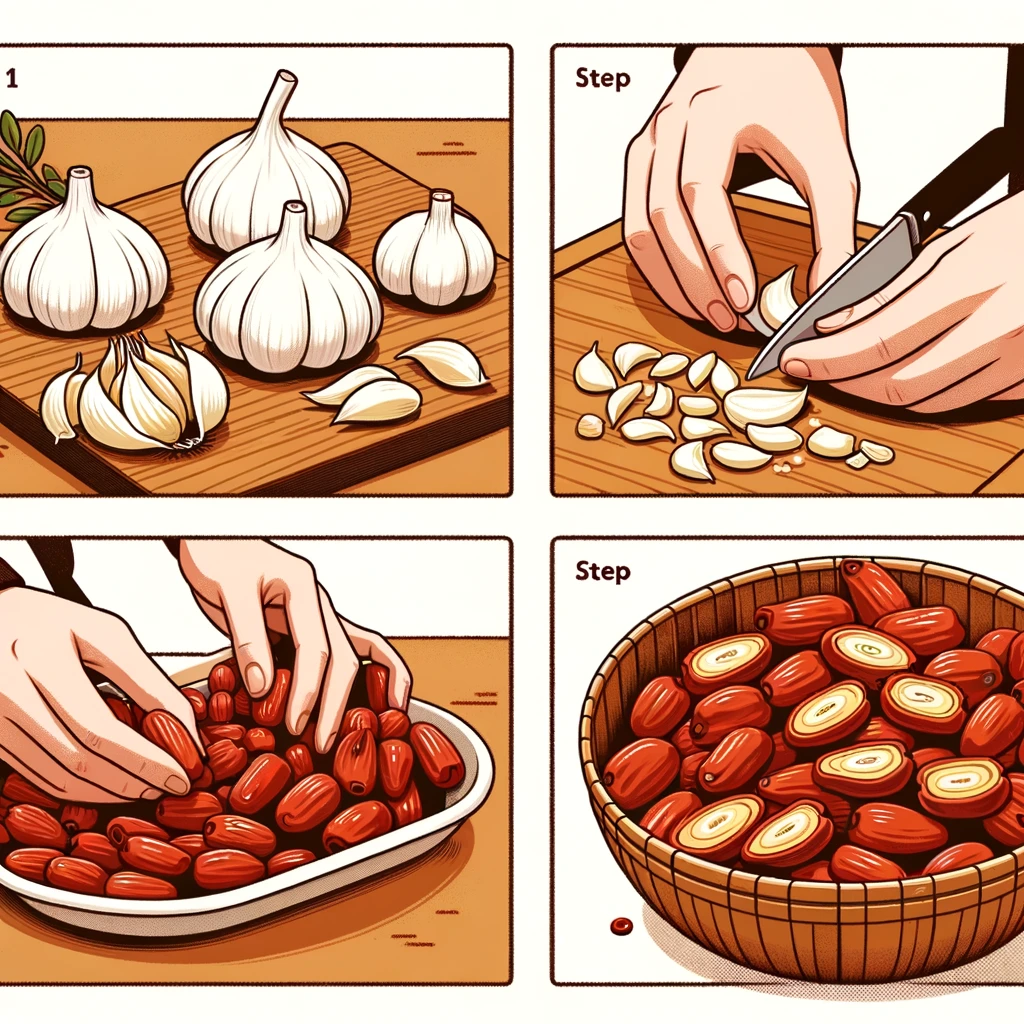 1

Step

Step