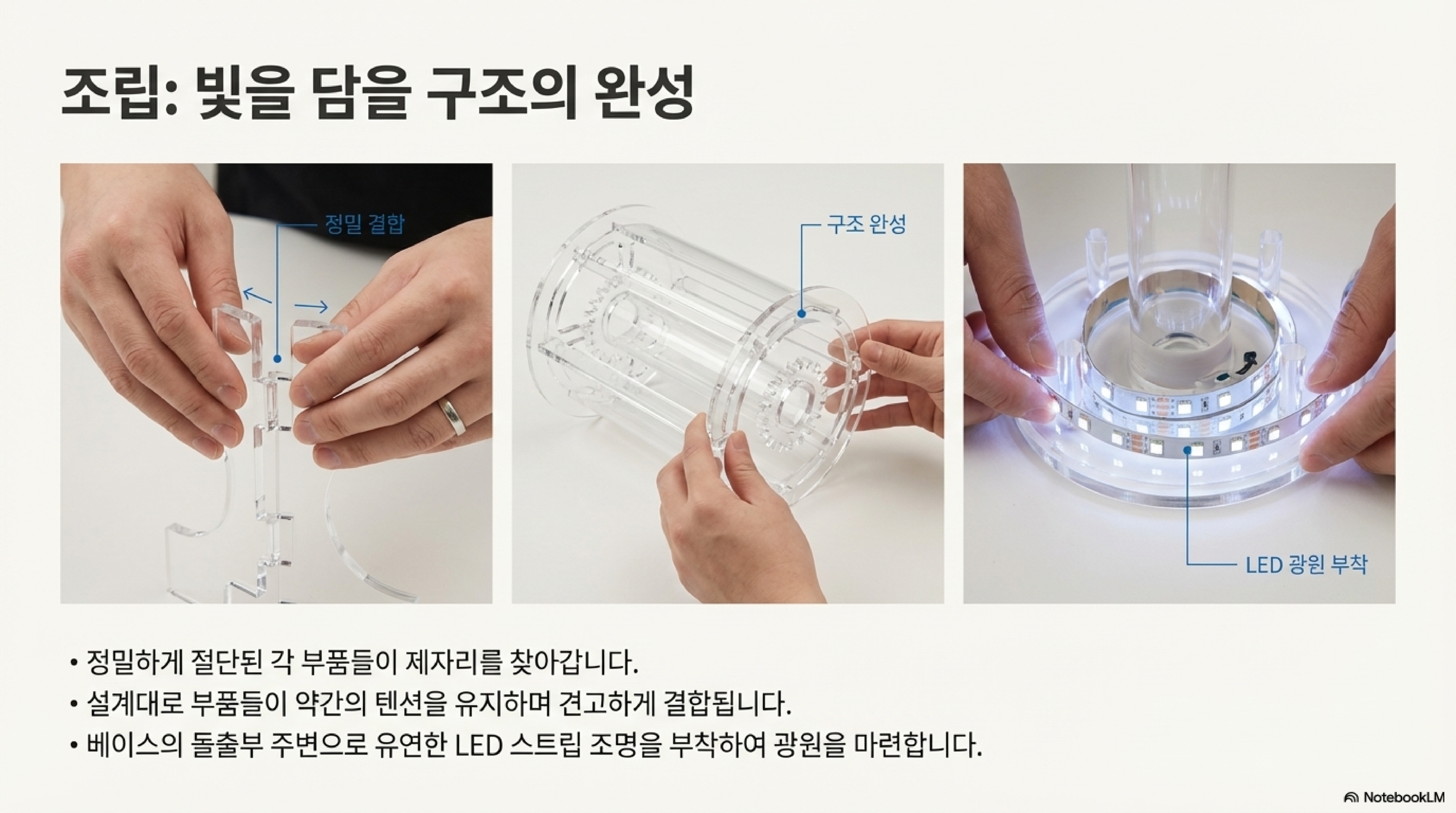 조립: 빛을 담을 구조의 완성

정밀 결합

구조 완성

LED 광원 부착

• 정밀하게 절단된 각 부품들이 제자리를 찾아갑니다.
• 설계대로 부품들이 약간의 텐션을 유지하며 견고하게 결합됩니다.
• 베이스의 돌출부 주변으로 유연한 LED 스트립 조명을 부착하여 광원을 마련합니다.

NotebookLM