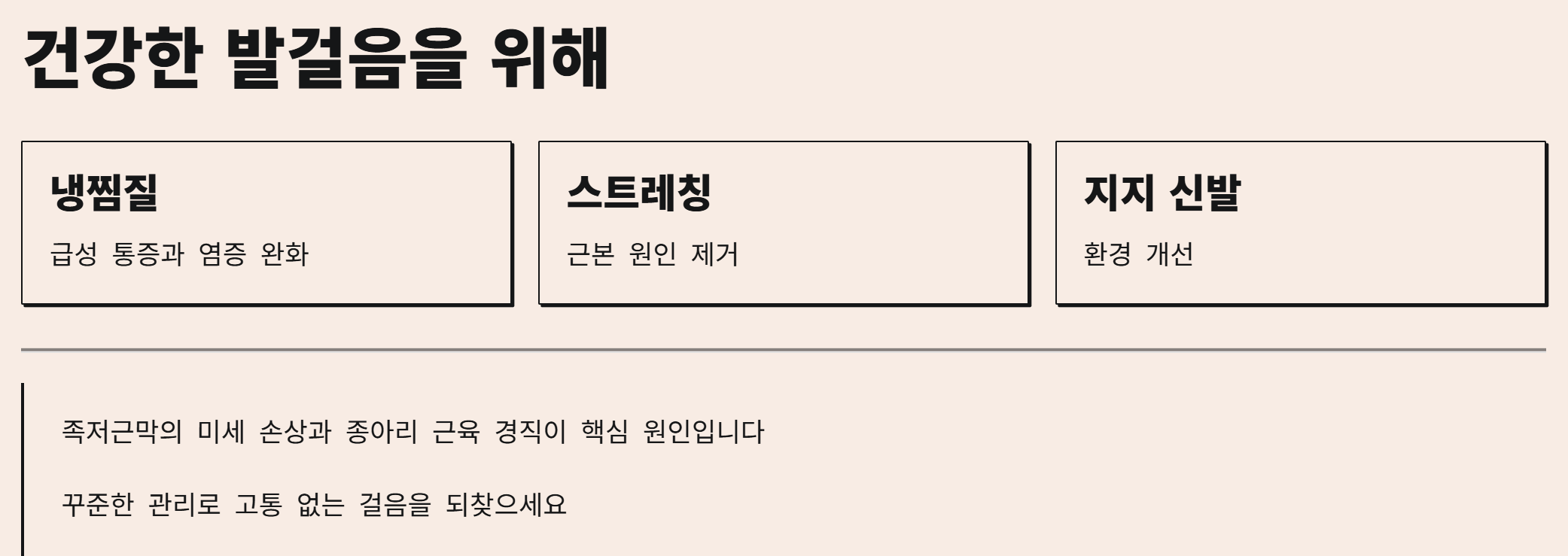 건강한 발걸음을 위해

냉찜질

급성 통증과 염증 완화

스트레칭

근본 원인 제거

지지 신발

환경 개선

족저근막의 미세 손상과 종아리 근육 경직이 핵심 원인입니다

꾸준한 관리로 고통 없는 걸음을 되찾으세요