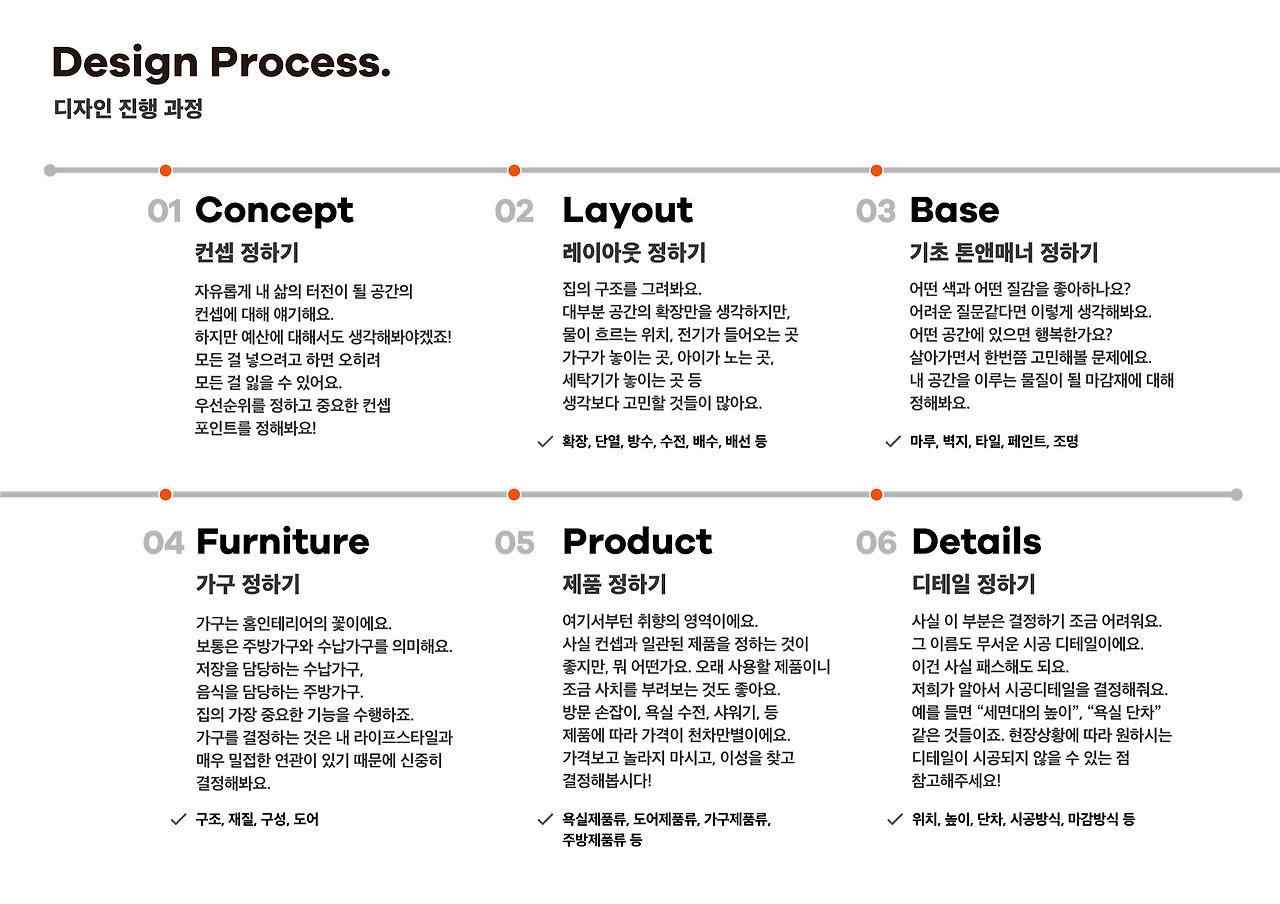 Design Process.
디자인 진행 과정

01 Concept
컨셉 정하기

자유롭게 내 삶의 터전이 될 공간의
컨셉에 대해 얘기해요.
하지만 예산에 대해서도 생각해봐야겠죠!
모든 걸 넣으려고 하면 오히려
모든 걸 잃을 수 있어요.
우선순위를 정하고 중요한 컨셉
포인트를 정해봐요!

02 Layout
레이아웃 정하기

집의 구조를 그려봐요.
대부분 공간의 확장만을 생각하지만,
물이 흐르는 위치, 전기가 들어오는 곳
가구가 놓이는 곳, 아이가 노는 곳,
세탁기가 놓이는 곳 등
생각보다 고민할 것들이 많아요.

확장, 단열, 방수, 수전, 배수, 배선 등

03 Base
기초 톤앤매너 정하기

어떤 색과 어떤 질감을 좋아하나요?
어려운 질문같다면 이렇게 생각해봐요.
어떤 공간에 있으면 행복한가요?
살아가면서 한번쯤 고민해볼 문제에요.
내 공간을 이루는 물질이 될 마감재에 대해
정해봐요.

마루, 벽지, 타일, 페인트, 조명

04 Furniture
가구 정하기

가구는 홈인테리어의 꽃이에요.
보통은 주방가구와 수납가구를 의미해요.
저장을 담당하는 수납가구,
음식을 담당하는 주방가구.
집의 가장 중요한 기능을 수행하죠.
가구를 결정하는 것은 내 라이프스타일과
매우 밀접한 연관이 있기 때문에 신중히
결정해봐요.

구조, 재질, 구성, 도어

05 Product
제품 정하기

여기서부턴 취향의 영역이에요.
사실 컨셉과 일관된 제품을 정하는 것이
좋지만, 뭐 어떤가요. 오래 사용할 제품이니
조금 사치를 부려보는 것도 좋아요.
방문 손잡이, 욕실 수전, 샤워기, 등
제품에 따라 가격이 천차만별이에요.
가격보고 놀라지 마시고, 이성을 찾고
결정해봅시다!

욕실제품류, 도어제품류, 가구제품류,
주방제품류 등

06 Details
디테일 정하기

사실 이 부분은 결정하기 조금 어려워요.
그 이름도 무서운 시공 디테일이에요.
이건 사실 패스해도 되요.
저희가 알아서 시공디테일을 결정해줘요.
예를 들면 “세면대의 높이”, “욕실 단차”
같은 것들이죠. 현장상황에 따라 원하시는
디테일이 시공되지 않을 수 있는 점
참고해주세요!

위치, 높이, 단차, 시공방식, 마감방식 등