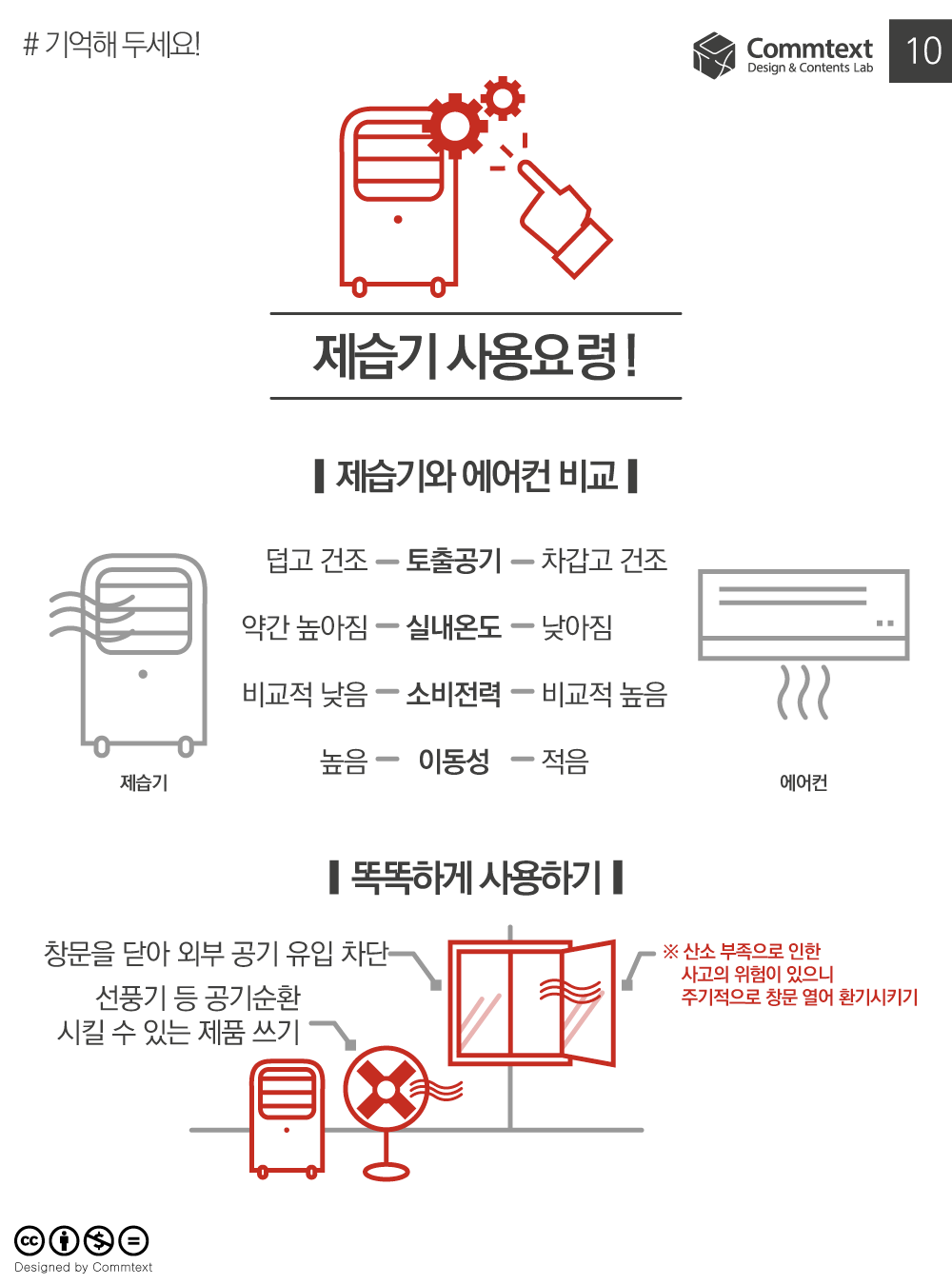 # 기억해 두세요!

Commtext
Design & Contents Lab

10

제습기 사용요령!

제습기와 에어컨 비교

덥고 건조 — 토출공기 — 차갑고 건조

약간 높아짐 — 실내온도 — 낮아짐

비교적 낮음 — 소비전력 — 비교적 높음

높음 — 이동성 — 적음

제습기

에어컨

똑똑하게 사용하기

창문을 닫아 외부 공기 유입 차단

선풍기 등 공기순환 시킬 수 있는 제품 쓰기

※ 산소 부족으로 인한 사고의 위험이 있으니 주기적으로 창문 열어 환기시키기

Designed by Commtext