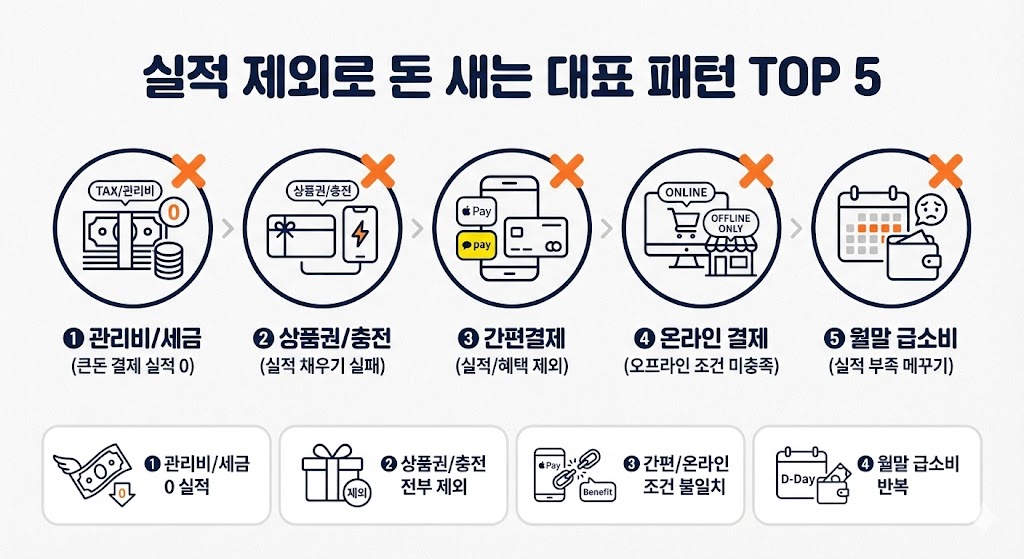 실적 제외로 돈 새는 대표 패턴 TOP 5

TAX/관리비
0
상품권/충전
Pay
pay
ONLINE
OFFLINE ONLY

❶ 관리비/세금
(큰돈 결제 실적 0)

❷ 상품권/충전
(실적 채우기 실패)

❸ 간편결제
(실적/혜택 제외)

❹ 온라인 결제
(오프라인 조건 미충족)

❺ 월말 급소비
(실적 부족 메꾸기)

0
❶ 관리비/세금
0 실적

제외
❷ 상품권/충전
전부 제외

Pay
Benefit
❸ 간편/온라인
조건 불일치

D-Day
❹ 월말 급소비
반복