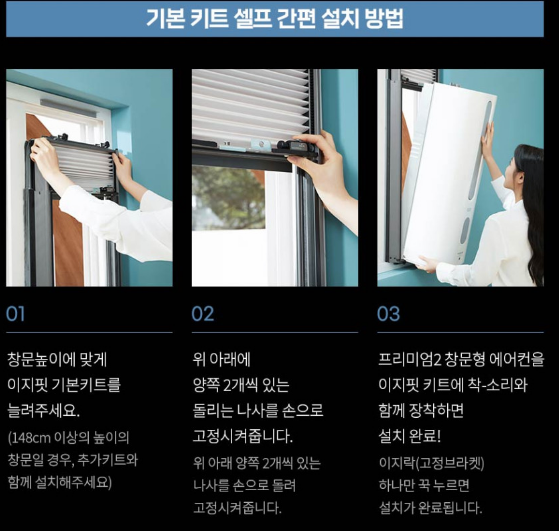 기본 키트 셀프 간편 설치 방법

01

창문높이에 맞게 이지핏 기본키트를 늘려주세요.

(148cm 이상의 높이의 창문일 경우, 추가키트와 함께 설치해주세요)

02

위 아래에 양쪽 2개씩 있는 돌리는 나사를 손으로 고정시켜줍니다.

위 아래 양쪽 2개씩 있는 나사를 손으로 돌려 고정시켜줍니다.

03

프리미엄2 창문형 에어컨을 이지핏 키트에 착-소리와 함께 장착하면 설치 완료!

이지락(고정브라켓) 하나만 꾹 누르면 설치가 완료됩니다.