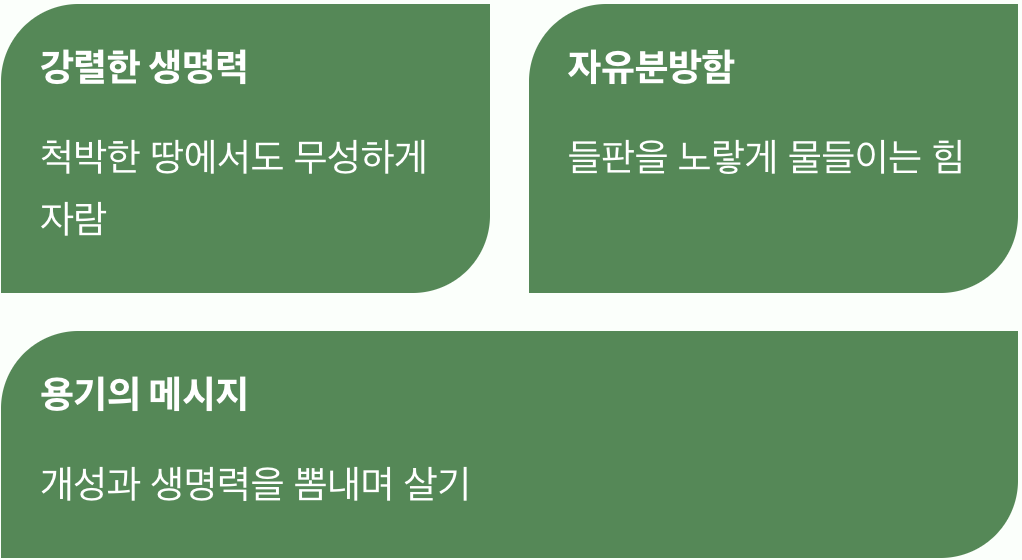 강렬한 생명력

척박한 땅에서도 무성하게 자람

자유분방함

들판을 노랗게 물들이는 힘

용기의 메시지

개성과 생명력을 뽐내며 살기