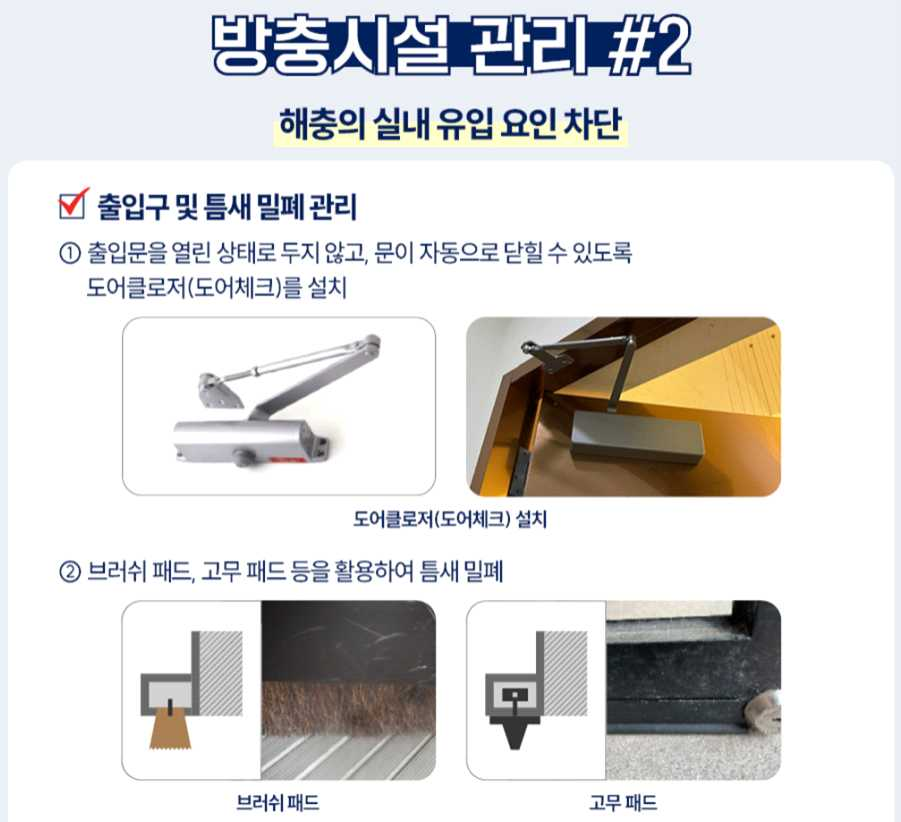 방충시설 관리 #2

해충의 실내 유입 요인 차단

출입구 및 틈새 밀폐 관리

① 출입문을 열린 상태로 두지 않고, 문이 자동으로 닫힐 수 있도록 도어클로저(도어체크)를 설치

도어클로저(도어체크) 설치

② 브러쉬 패드, 고무 패드 등을 활용하여 틈새 밀폐

브러쉬 패드

고무 패드