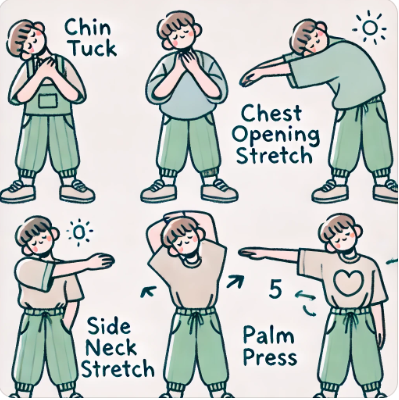 Chin Tuck

Chest Opening Stretch

Side Neck Stretch

5

Palm Press