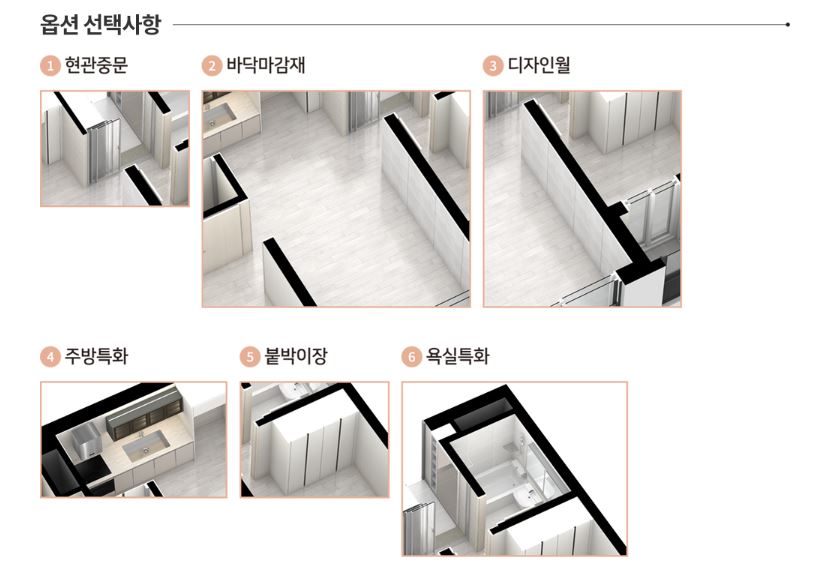 옵션 선택사항

1 현관중문

2 바닥마감재

3 디자인월

4 주방특화

5 붙박이장

6 욕실특화