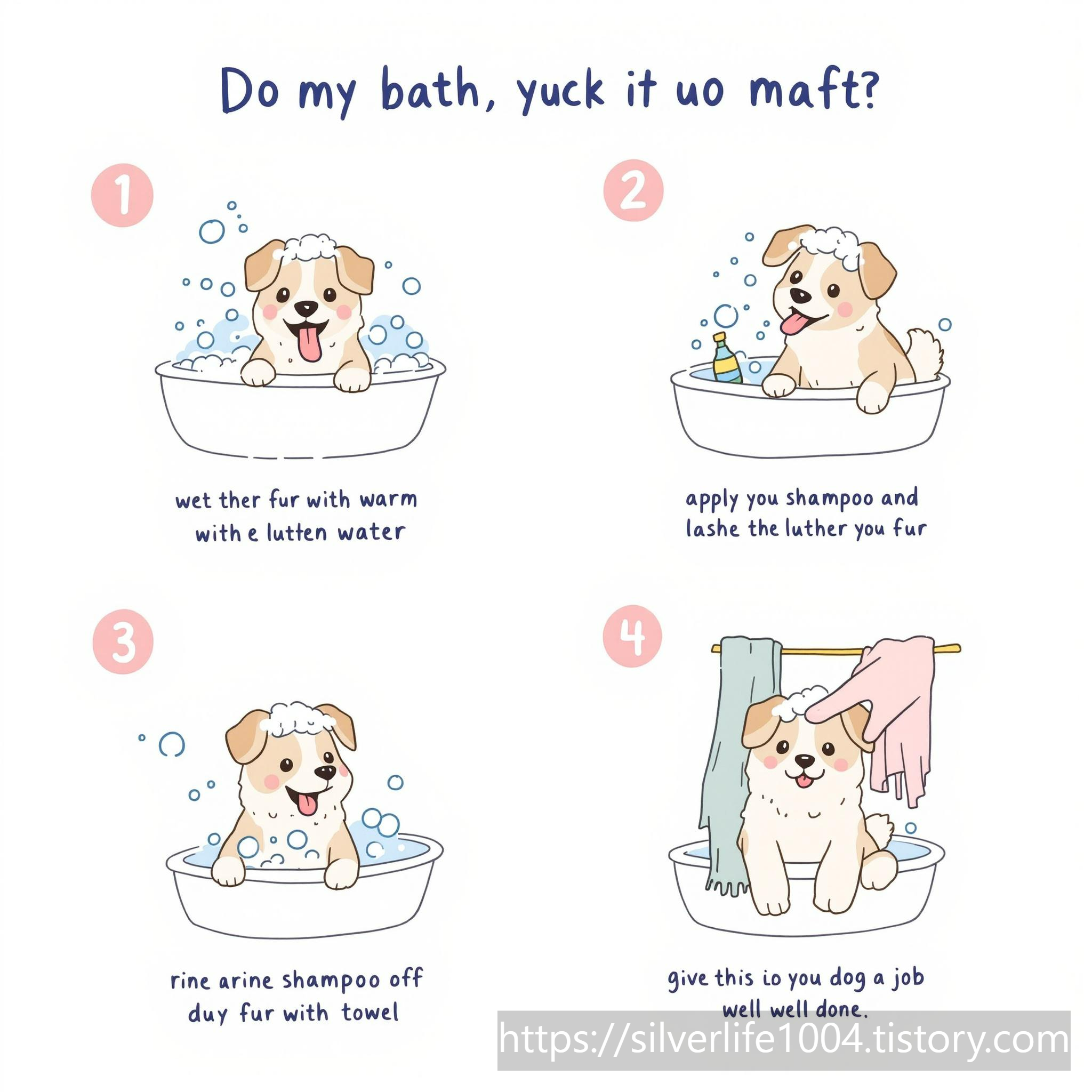 Do my bath, yuck it uo maft?

1

wet ther fur with warm with e lutten water

2

apply you shampoo and lashe the luther you fur

3

rine arine shampoo off duy fur with towel

4

give this io you dog a job well well done.

https://silverlife1004.tistory.com