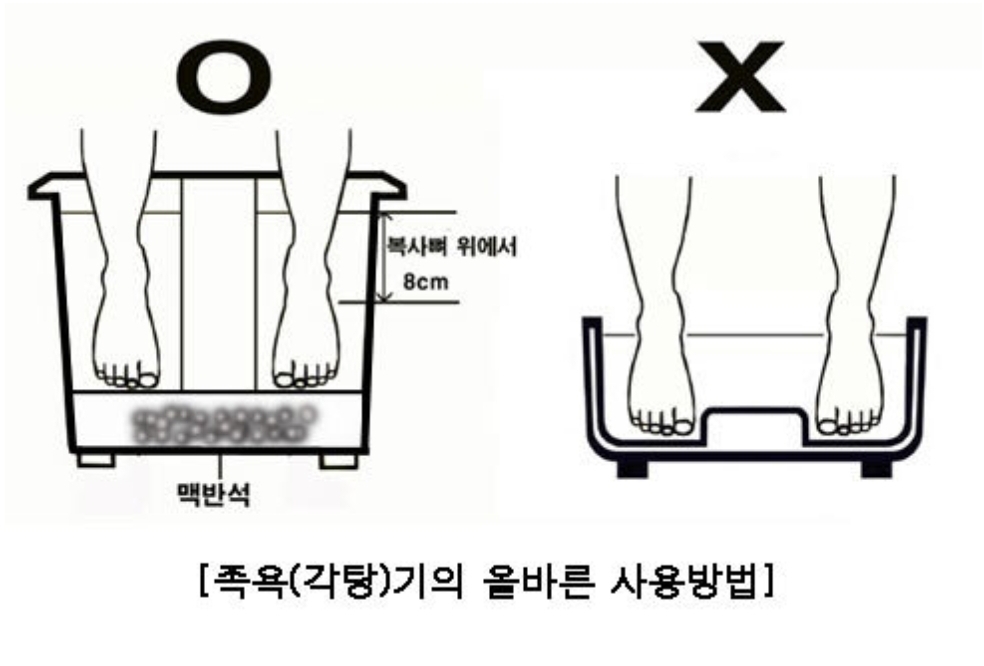 O

X

복사뼈 위에서
8cm

맥반석

[족욕(각탕)기의 올바른 사용방법]