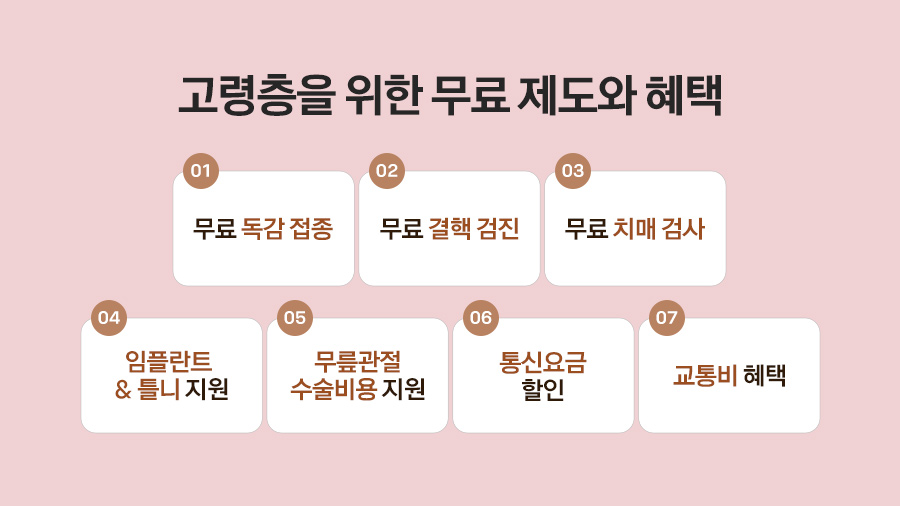 고령층을 위한 무료 제도와 혜택

01
무료 독감 접종

02
무료 결핵 검진

03
무료 치매 검사

04
임플란트
& 틀니 지원

05
무릎관절
수술비용 지원

06
통신요금
할인

07
교통비 혜택