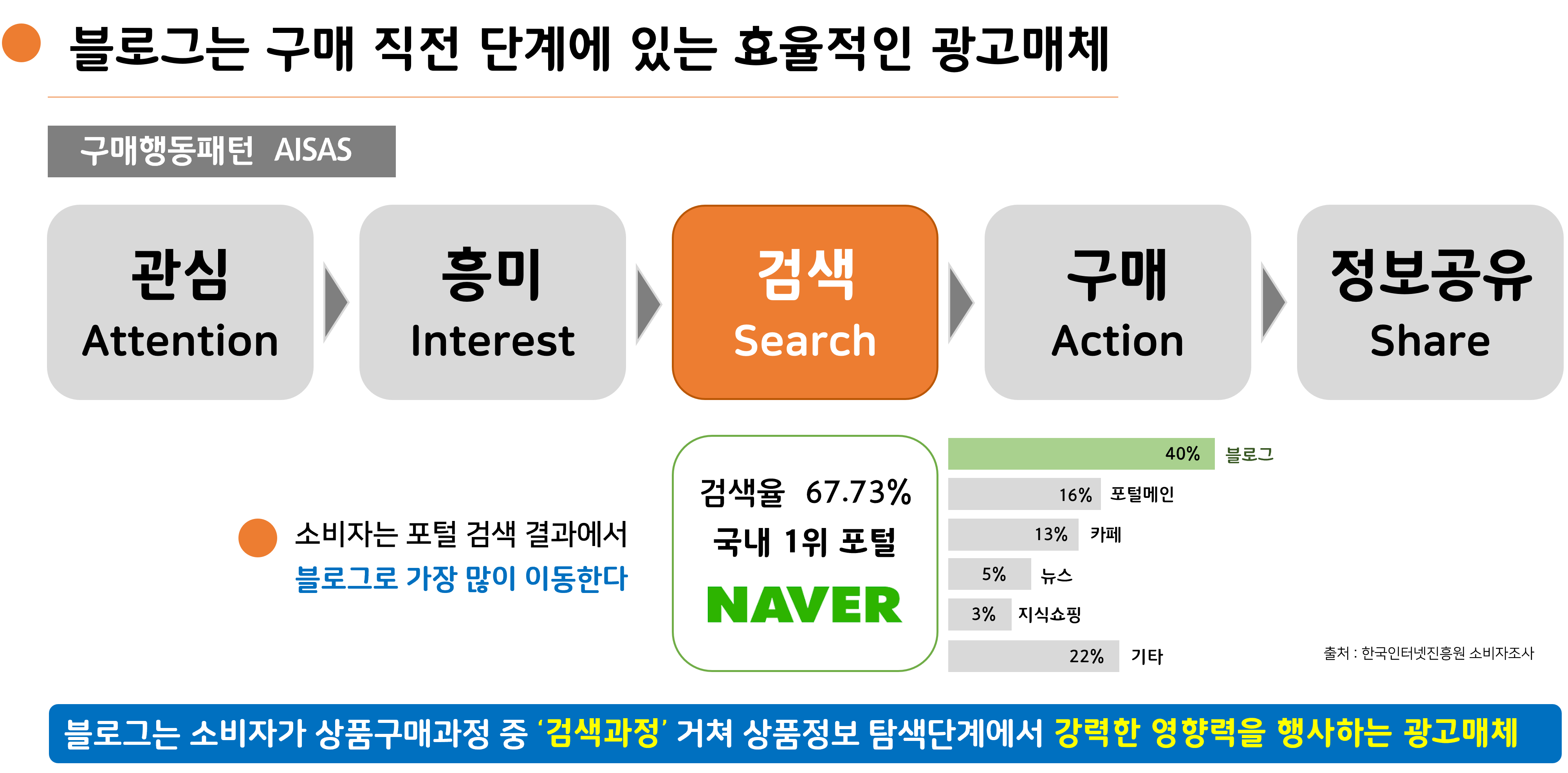 블로그는 구매 직전 단계에 있는 효율적인 광고매체

구매행동패턴 AISAS

관심
Attention

흥미
Interest

검색
Search

구매
Action

정보공유
Share

소비자는 포털 검색 결과에서
블로그로 가장 많이 이동한다

검색율 67.73%
국내 1위 포털
NAVER

40% 블로그
16% 포털메인
13% 카페
5% 뉴스
3% 지식쇼핑
22% 기타

출처 : 한국인터넷진흥원 소비자조사

블로그는 소비자가 상품구매과정 중 '검색과정' 거쳐 상품정보 탐색단계에서 강력한 영향력을 행사하는 광고매체