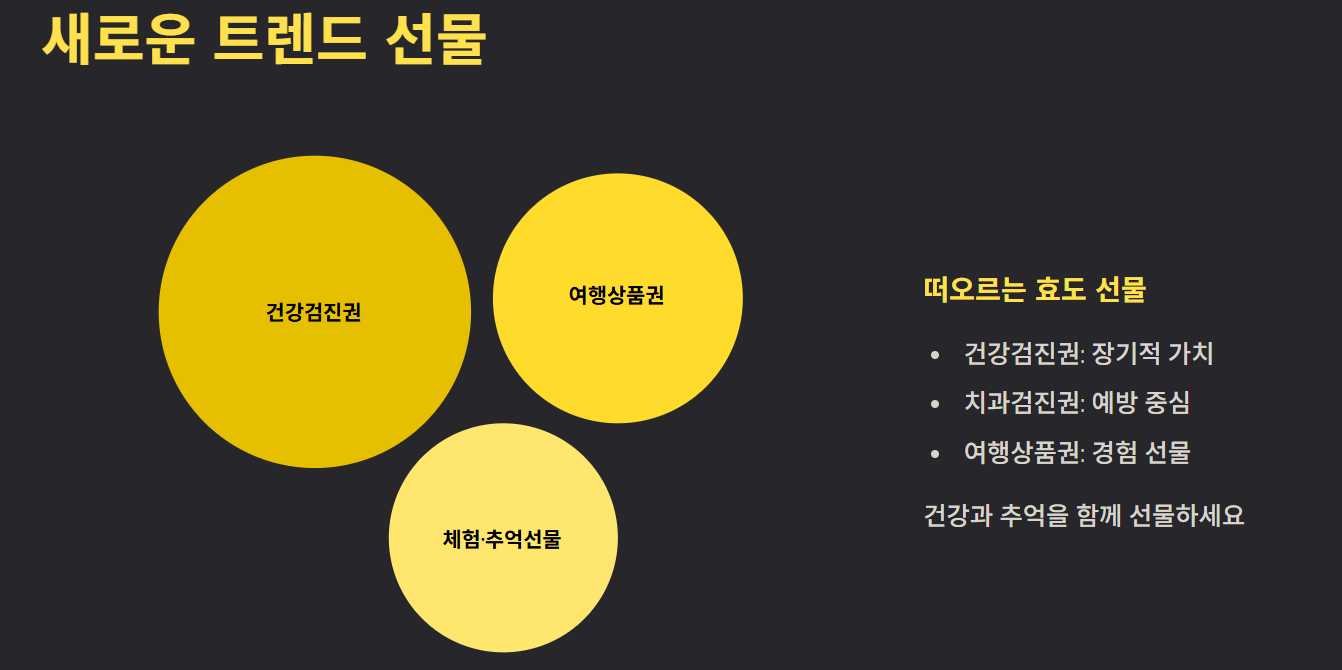 새로운 트렌드 선물

건강검진권

여행상품권

체험·추억선물

떠오르는 효도 선물

• 건강검진권: 장기적 가치
• 치과검진권: 예방 중심
• 여행상품권: 경험 선물

건강과 추억을 함께 선물하세요