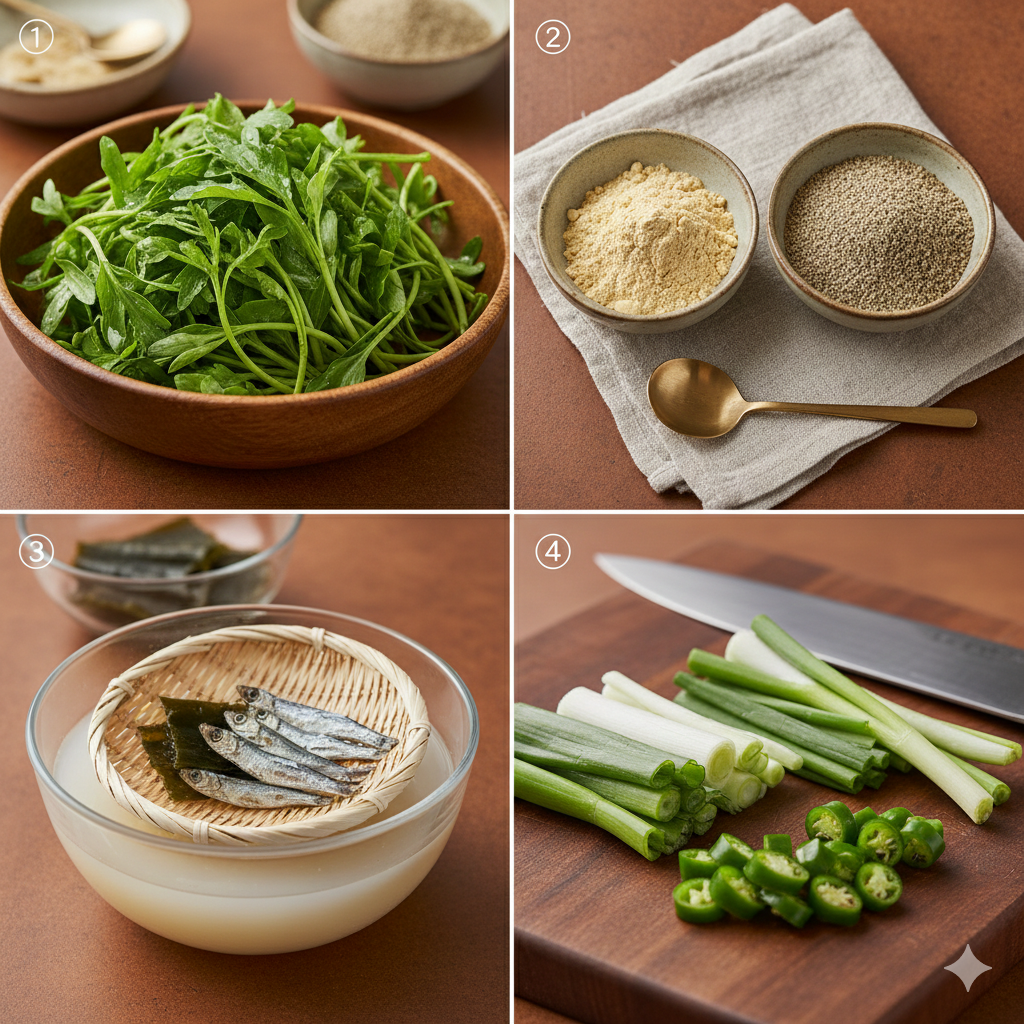 ①

②

③

④