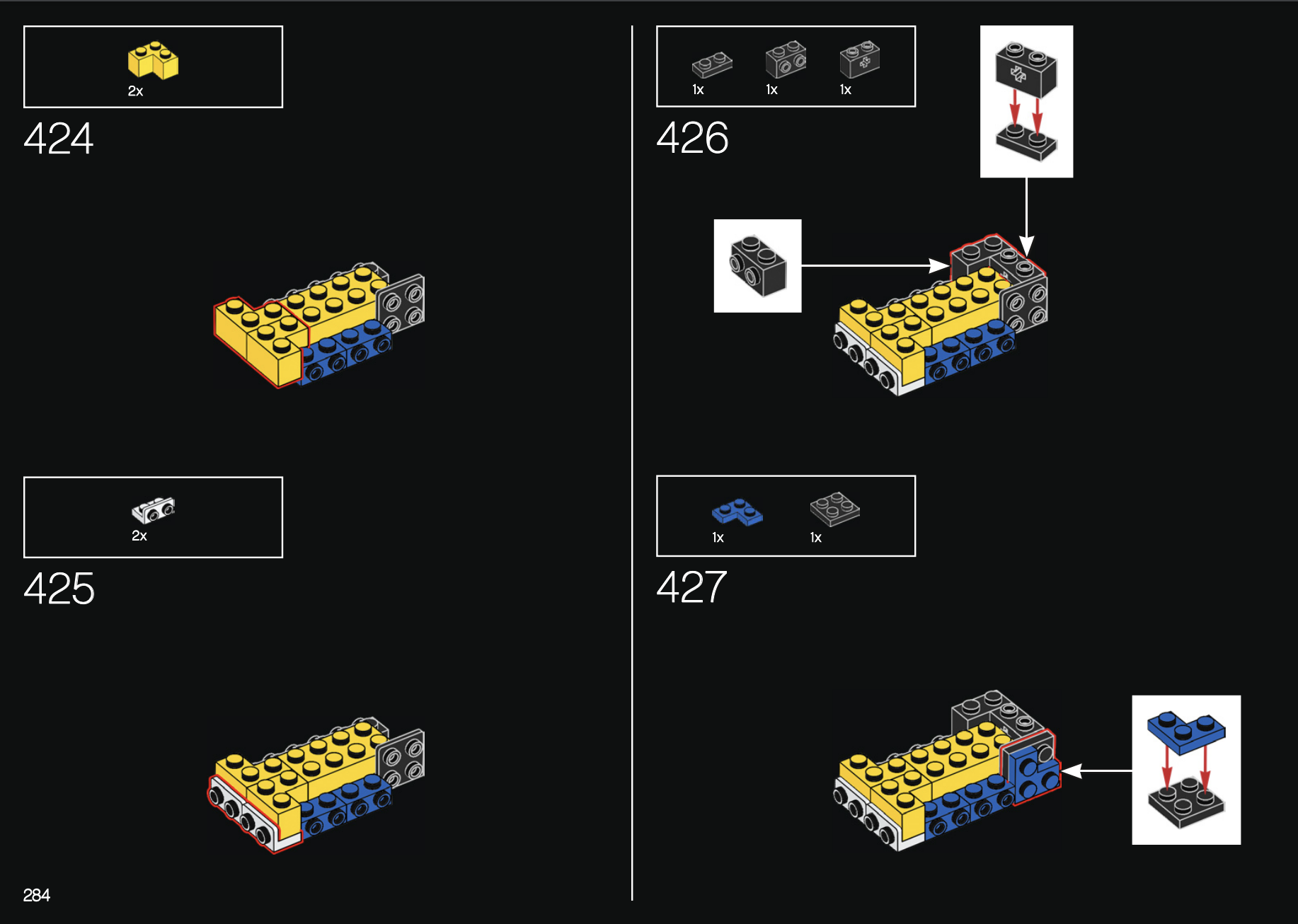 2x

424

2x

425

284

1x 1x 1x

426

1x 1x

427