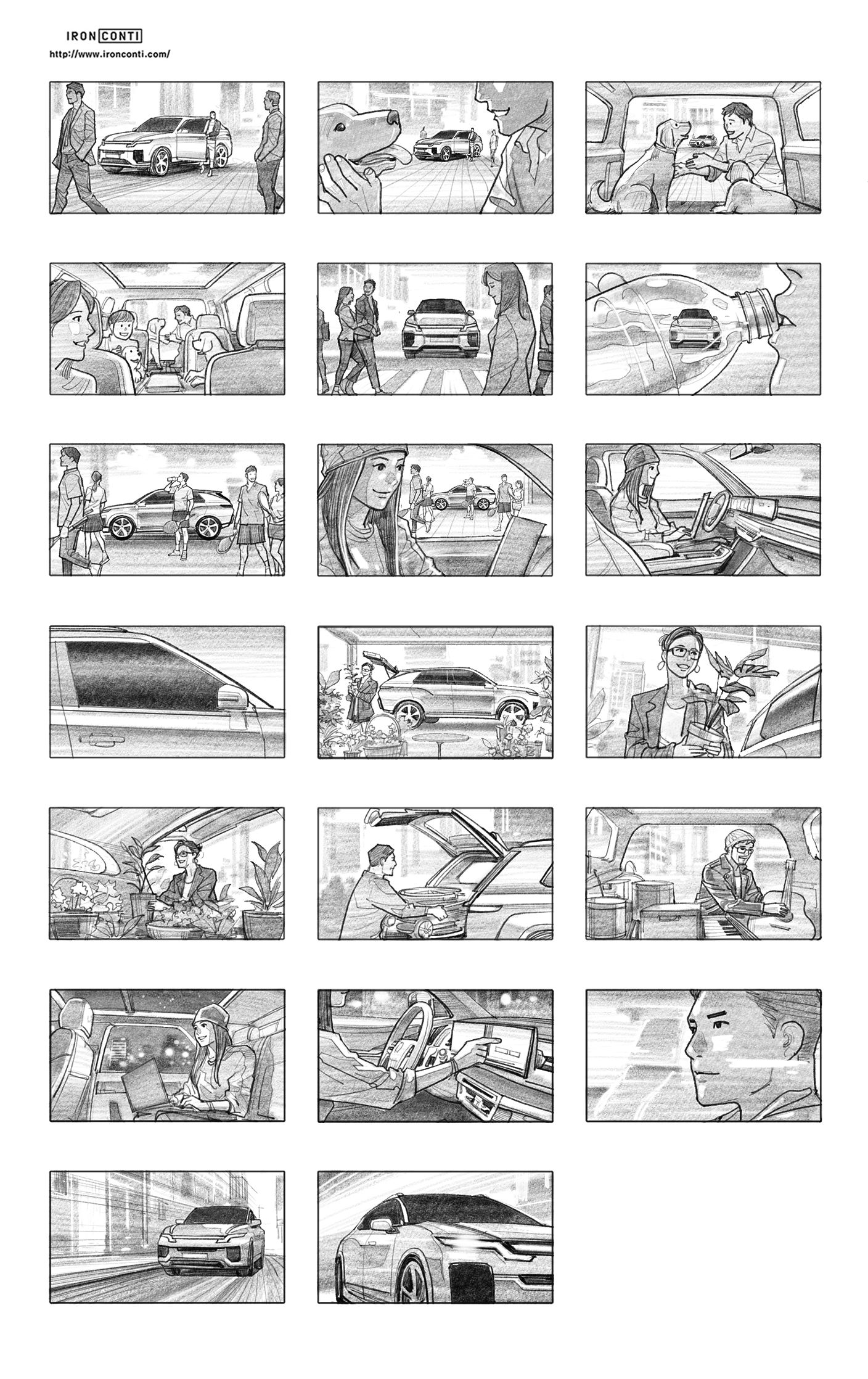 IRON CONTI
http://www.ironconti.com/