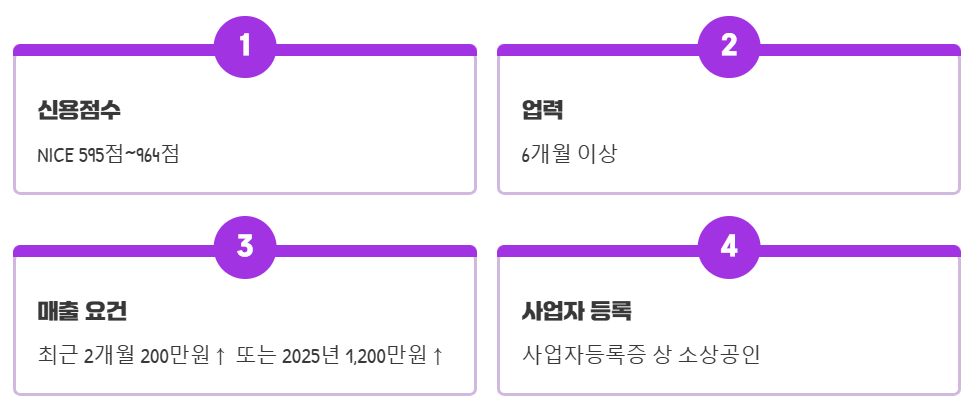 1

신용점수

NICE 595점~964점

2

업력

6개월 이상

3

매출 요건

최근 2개월 200만원↑ 또는 2025년 1,200만원↑

4

사업자 등록

사업자등록증 상 소상공인