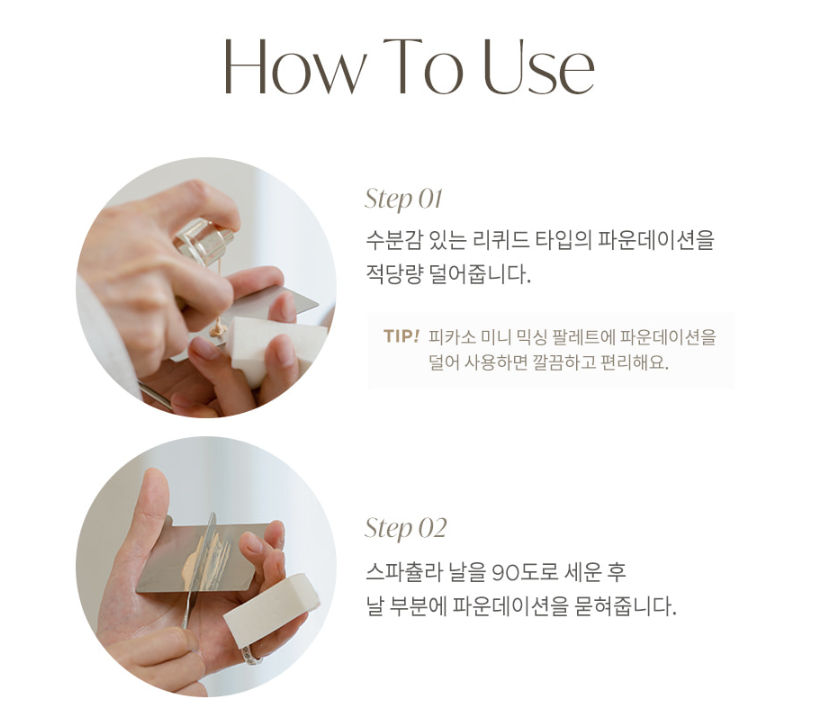 How To Use

Step 01

수분감 있는 리퀴드 타입의 파운데이션을 적당량 덜어줍니다.

TIP! 피카소 미니 믹싱 팔레트에 파운데이션을 덜어 사용하면 깔끔하고 편리해요.

Step 02

스파츌라 날을 90도로 세운 후 날 부분에 파운데이션을 묻혀줍니다.