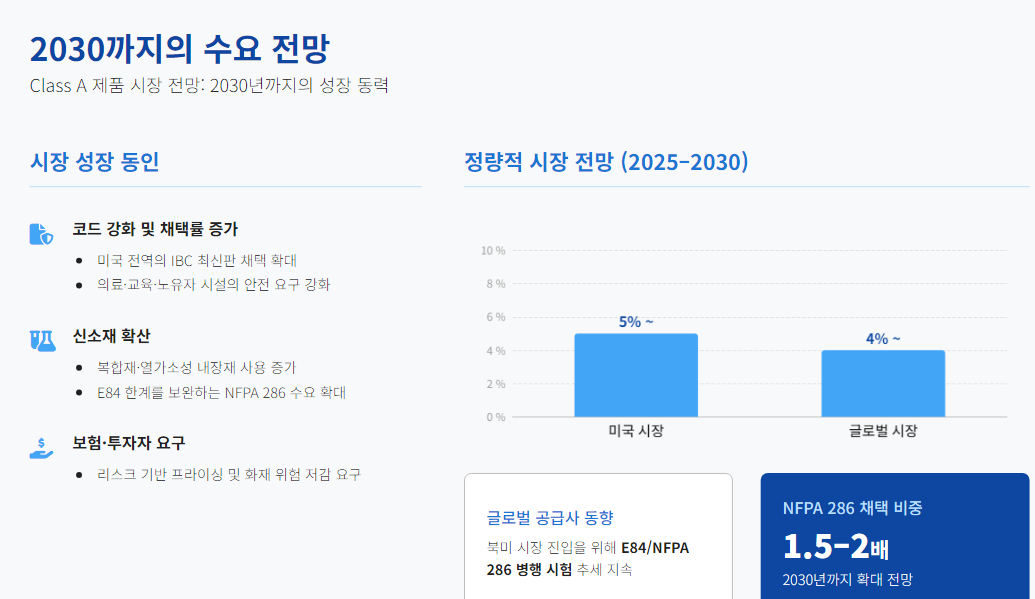 2030까지의 수요 전망

Class A 제품 시장 전망: 2030년까지의 성장 동력

시장 성장 동인

코드 강화 및 채택률 증가

• 미국 전역의 IBC 최신판 채택 확대
• 의료·교육·노유자 시설의 안전 요구 강화

신소재 확산

• 복합재·열가소성 내장재 사용 증가
• E84 한계를 보완하는 NFPA 286 수요 확대

보험·투자자 요구

• 리스크 기반 프라이싱 및 화재 위험 저감 요구

정량적 시장 전망 (2025–2030)

10 %
8 %
6 %
4 %
2 %
0 %

5% ~
4% ~

미국 시장
글로벌 시장

글로벌 공급사 동향

북미 시장 진입을 위해 E84/NFPA 286 병행 시험 추세 지속

NFPA 286 채택 비중

1.5–2배

2030년까지 확대 전망