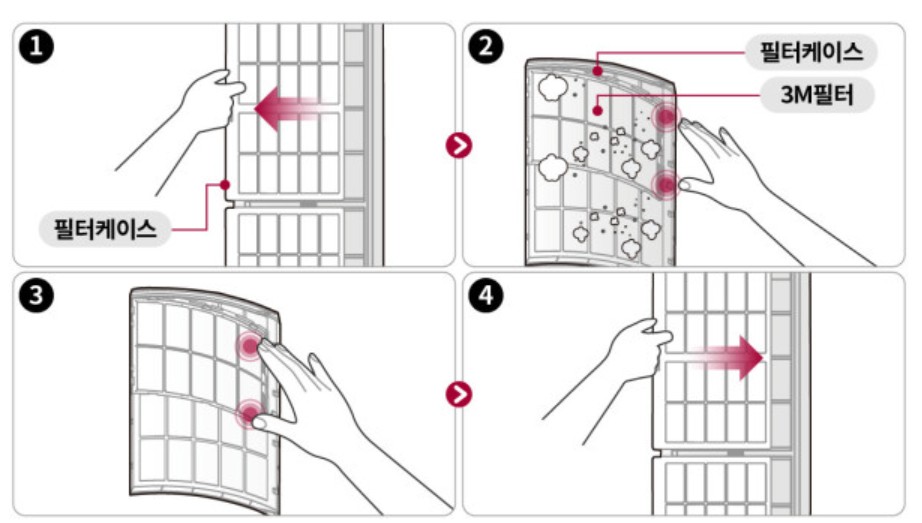 1
필터케이스

2
필터케이스
3M필터

3

4