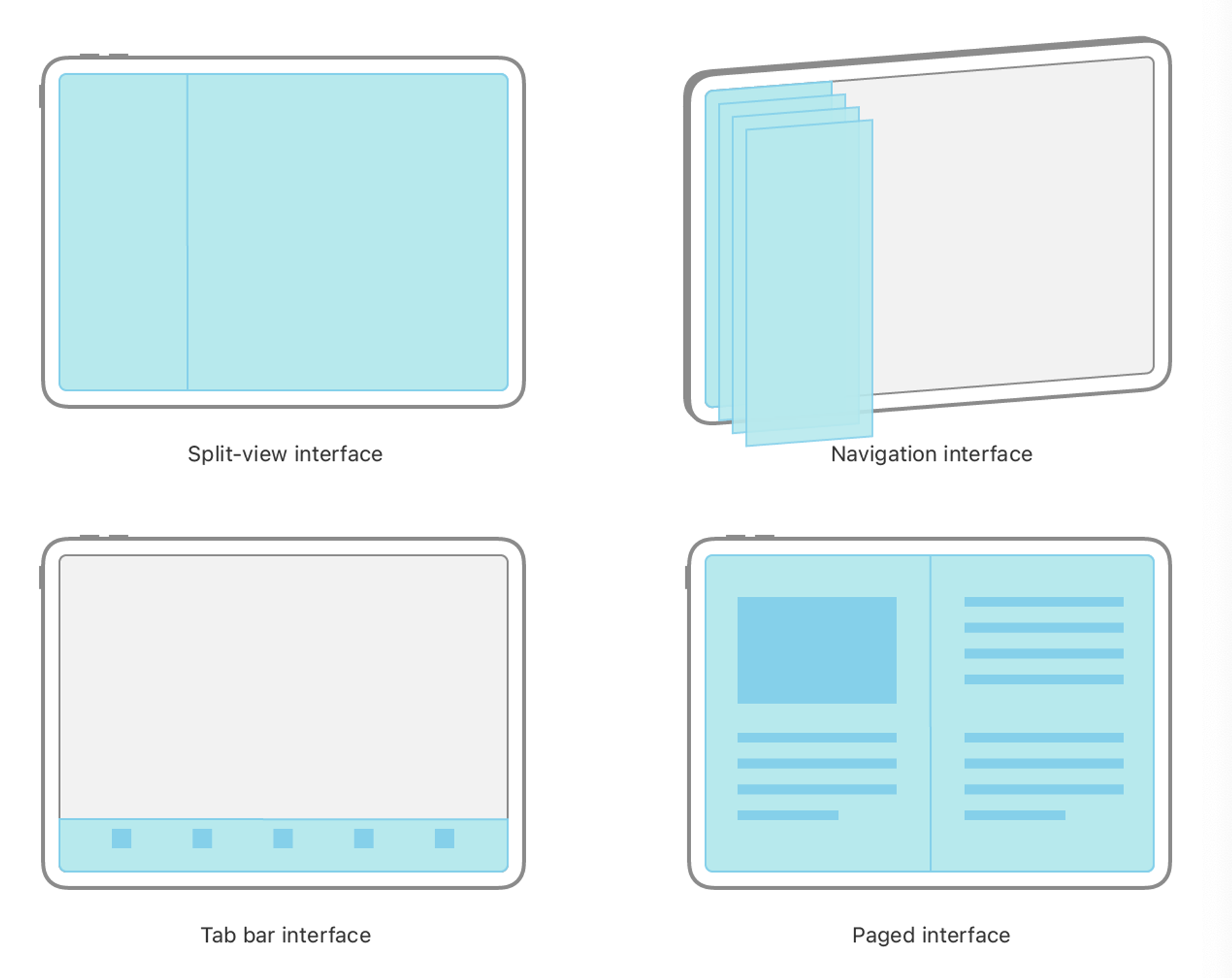 Split-view interface

Navigation interface

Tab bar interface

Paged interface