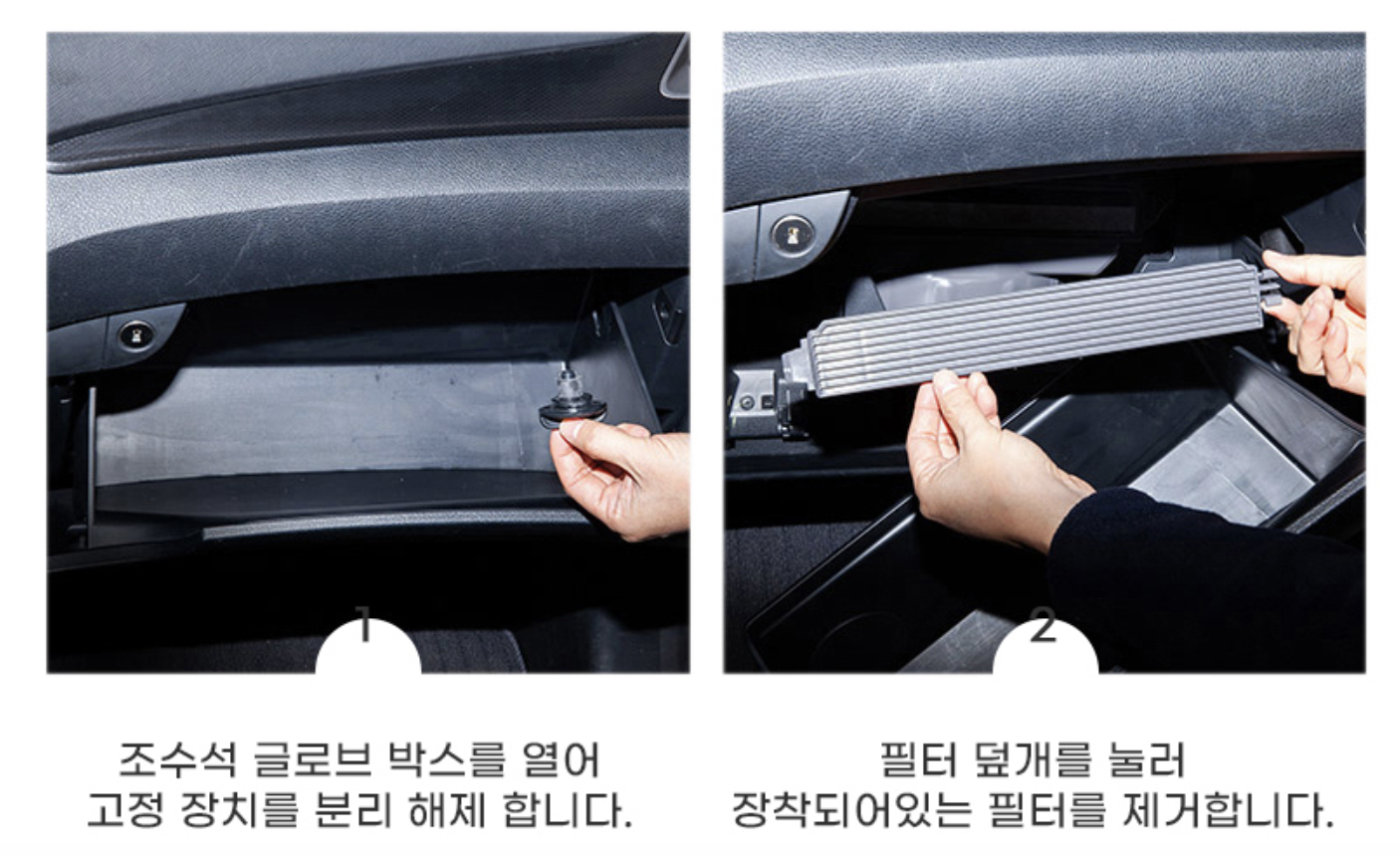 1

조수석 글로브 박스를 열어
고정 장치를 분리 해제 합니다.

2

필터 덮개를 눌러
장착되어있는 필터를 제거합니다.