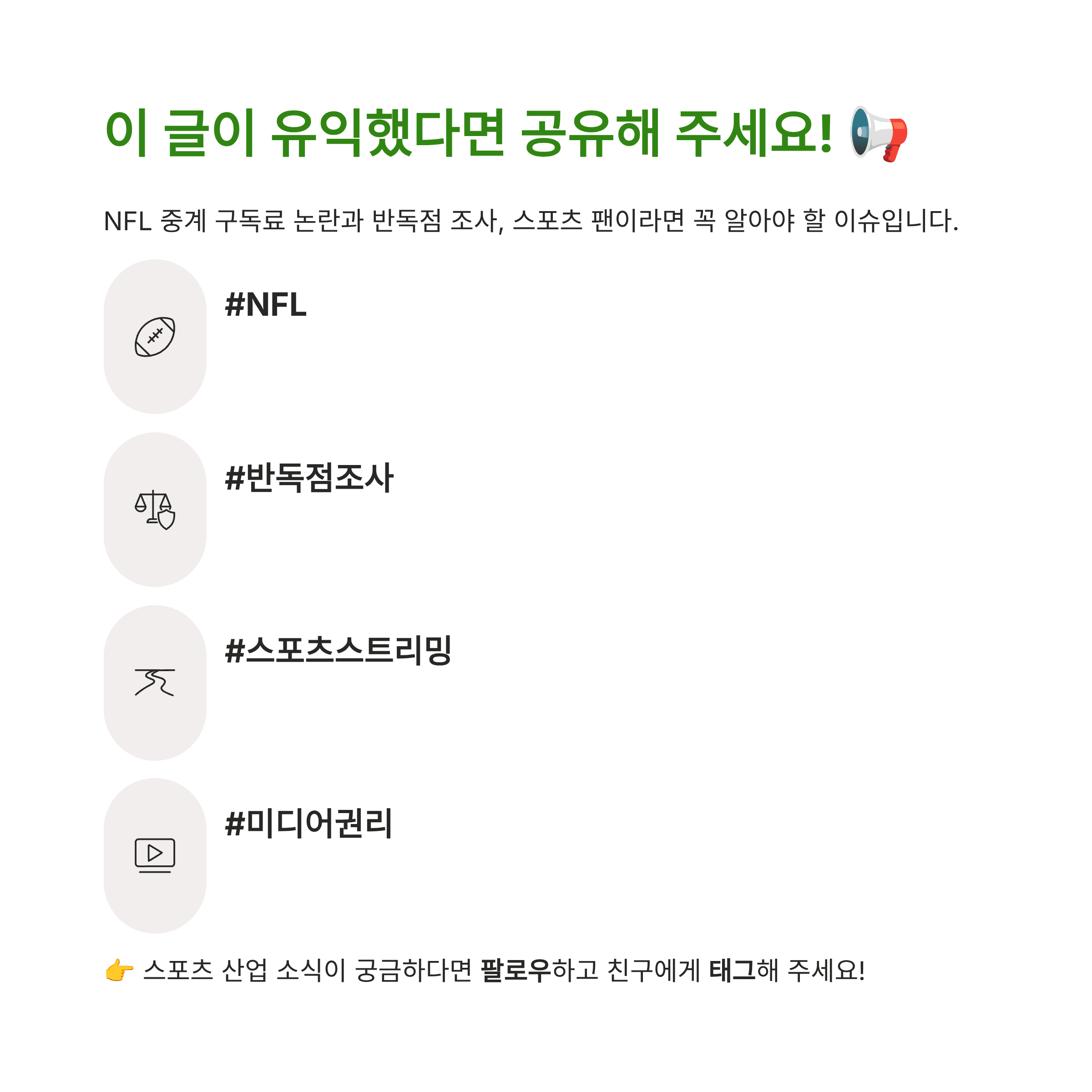 이 글이 유익했다면 공유해 주세요! 📢

NFL 중계 구독료 논란과 반독점 조사, 스포츠 팬이라면 꼭 알아야 할 이슈입니다.

#NFL

#반독점조사

#스포츠스트리밍

#미디어권리

👉 스포츠 산업 소식이 궁금하다면 팔로우하고 친구에게 태그해 주세요!