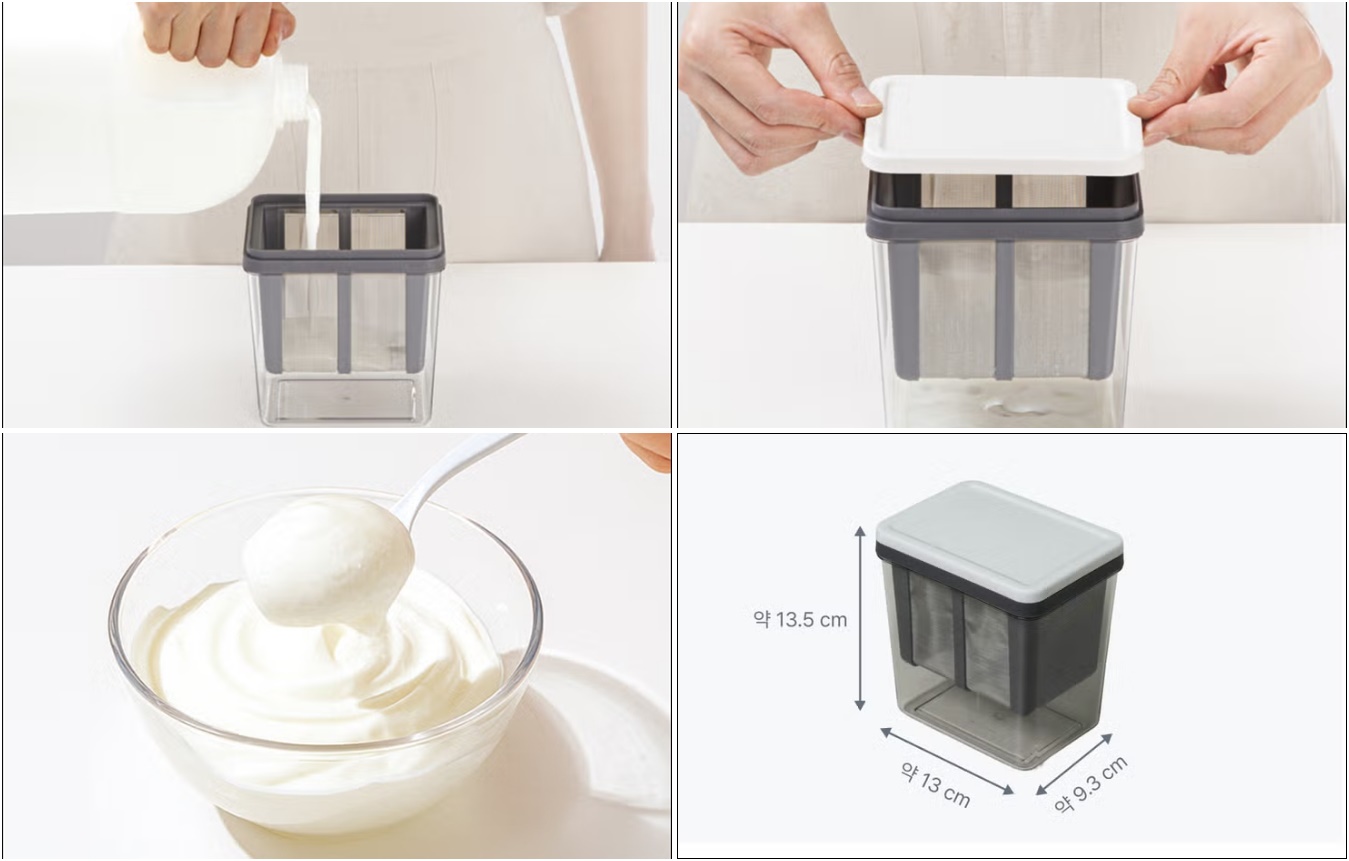 약 13.5 cm

약 13 cm

약 9.3 cm