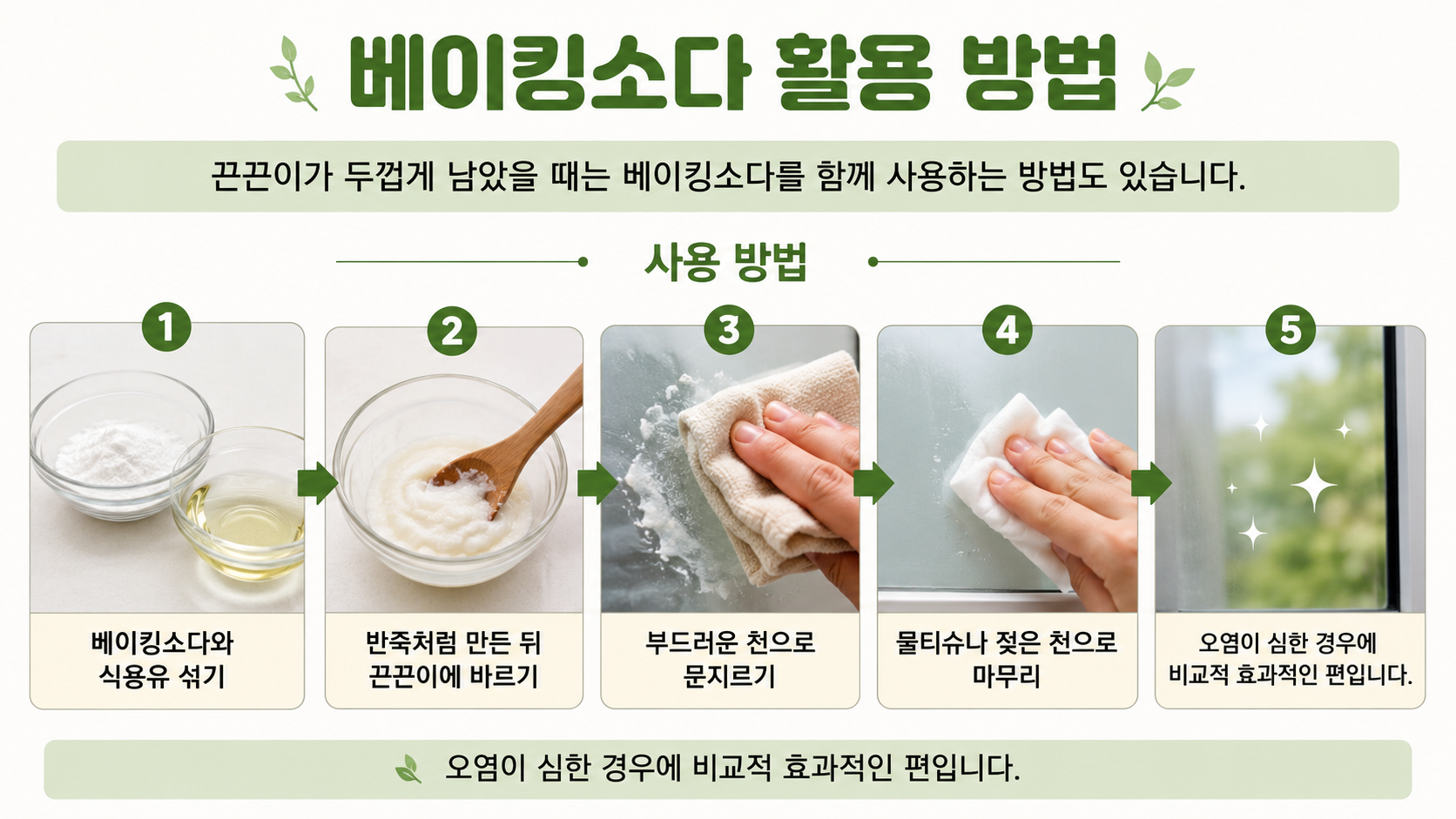 베이킹소다 활용 방법

끈끈이가 두껍게 남았을 때는 베이킹소다를 함께 사용하는 방법도 있습니다.

사용 방법

1
베이킹소다와 식용유 섞기

2
반죽처럼 만든 뒤 끈끈이에 바르기

3
부드러운 천으로 문지르기

4
물티슈나 젖은 천으로 마무리

5
오염이 심한 경우에 비교적 효과적인 편입니다.

오염이 심한 경우에 비교적 효과적인 편입니다.