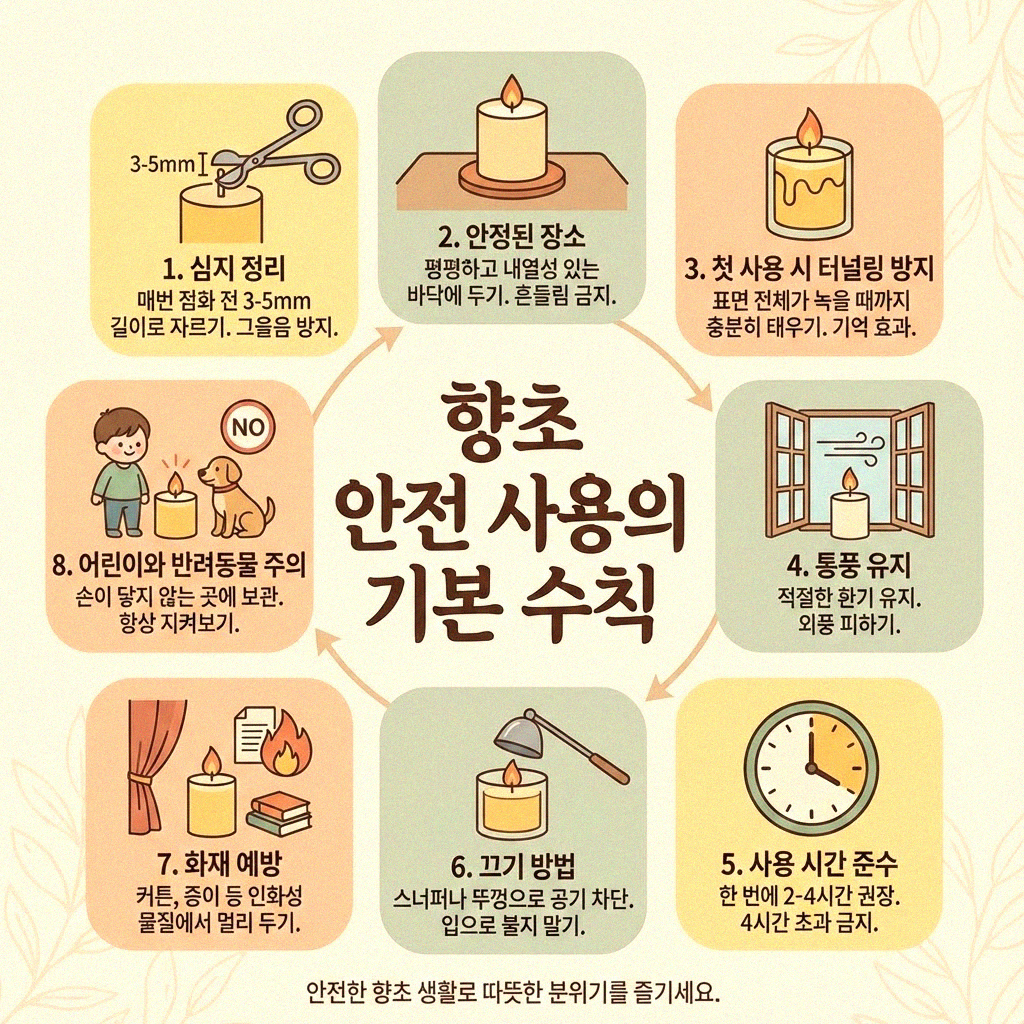 향초
안전 사용의
기본 수칙

3-5mm

1. 심지 정리
매번 점화 전 3-5mm 길이로 자르기. 그을음 방지.

2. 안정된 장소
평평하고 내열성 있는 바닥에 두기. 흔들림 금지.

3. 첫 사용 시 터널링 방지
표면 전체가 녹을 때까지 충분히 태우기. 기억 효과.

4. 통풍 유지
적절한 환기 유지. 외풍 피하기.

5. 사용 시간 준수
한 번에 2-4시간 권장. 4시간 초과 금지.

6. 끄기 방법
스너퍼나 뚜껑으로 공기 차단. 입으로 불지 말기.

7. 화재 예방
커튼, 종이 등 인화성 물질에서 멀리 두기.

NO

8. 어린이와 반려동물 주의
손이 닿지 않는 곳에 보관. 항상 지켜보기.

안전한 향초 생활로 따뜻한 분위기를 즐기세요.