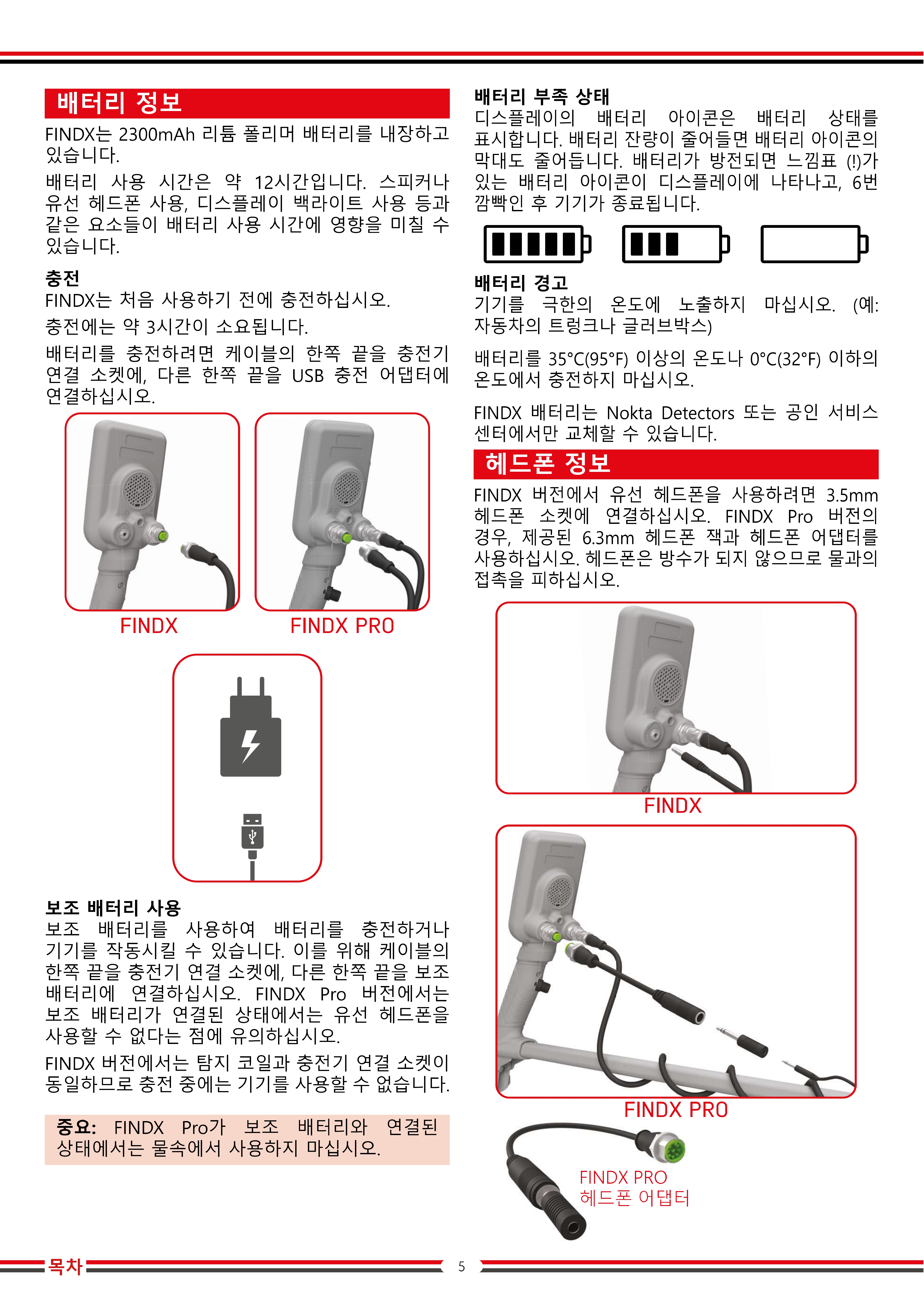 배터리 정보

FINDX는 2300mAh 리튬 폴리머 배터리를 내장하고 있습니다.

배터리 사용 시간은 약 12시간입니다. 스피커나 유선 헤드폰 사용, 디스플레이 백라이트 사용 등과 같은 요소들이 배터리 사용 시간에 영향을 미칠 수 있습니다.

충전
FINDX는 처음 사용하기 전에 충전하십시오.

충전에는 약 3시간이 소요됩니다.

배터리를 충전하려면 케이블의 한쪽 끝을 충전기 연결 소켓에, 다른 한쪽 끝을 USB 충전 어댑터에 연결하십시오.

FINDX

FINDX PRO

보조 배터리 사용
보조 배터리를 사용하여 배터리를 충전하거나 기기를 작동시킬 수 있습니다. 이를 위해 케이블의 한쪽 끝을 충전기 연결 소켓에, 다른 한쪽 끝을 보조 배터리에 연결하십시오. FINDX Pro 버전에서는 보조 배터리가 연결된 상태에서는 유선 헤드폰을 사용할 수 없다는 점에 유의하십시오.

FINDX 버전에서는 탐지 코일과 충전기 연결 소켓이 동일하므로 충전 중에는 기기를 사용할 수 없습니다.

중요: FINDX Pro가 보조 배터리와 연결된 상태에서는 물속에서 사용하지 마십시오.

배터리 부족 상태
디스플레이의 배터리 아이콘은 배터리 상태를 표시합니다. 배터리 잔량이 줄어들면 배터리 아이콘의 막대도 줄어듭니다. 배터리가 방전되면 느낌표 (!)가 있는 배터리 아이콘이 디스플레이에 나타나고, 6번 깜빡인 후 기기가 종료됩니다.

배터리 경고
기기를 극한의 온도에 노출하지 마십시오. (예: 자동차의 트렁크나 글러브박스)

배터리를 35°C(95°F) 이상의 온도나 0°C(32°F) 이하의 온도에서 충전하지 마십시오.

FINDX 배터리는 Nokta Detectors 또는 공인 서비스 센터에서만 교체할 수 있습니다.

헤드폰 정보

FINDX 버전에서 유선 헤드폰을 사용하려면 3.5mm 헤드폰 소켓에 연결하십시오. FINDX Pro 버전의 경우, 제공된 6.3mm 헤드폰 잭과 헤드폰 어댑터를 사용하십시오. 헤드폰은 방수가 되지 않으므로 물과의 접촉을 피하십시오.

FINDX

FINDX PRO

FINDX PRO
헤드폰 어댑터

목차

5