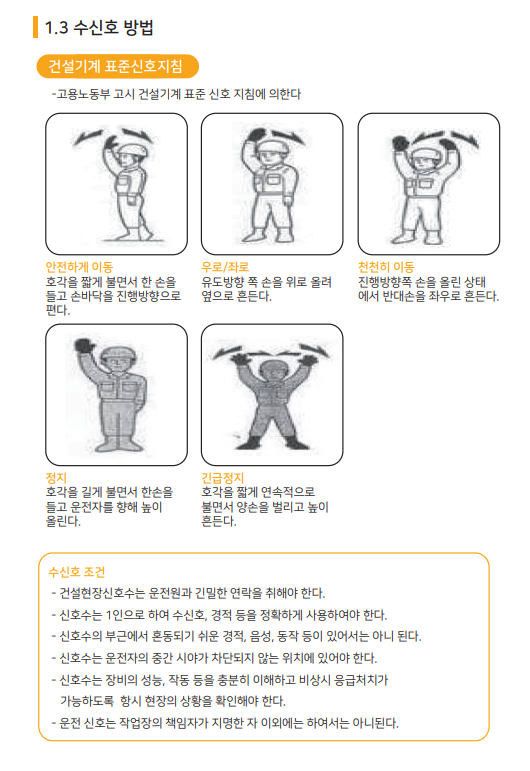 1.3 수신호 방법

건설기계 표준신호지침

-고용노동부 고시 건설기계 표준 신호 지침에 의한다

안전하게 이동
호각을 짧게 불면서 한 손을 들고 손바닥을 진행방향으로 편다.

우로/좌로
유도방향 쪽 손을 위로 올려 옆으로 흔든다.

천천히 이동
진행방향쪽 손을 올린 상태에서 반대손을 좌우로 흔든다.

정지
호각을 길게 불면서 한손을 들고 운전자를 향해 높이 올린다.

긴급정지
호각을 짧게 연속적으로 불면서 양손을 벌리고 높이 흔든다.

수신호 조건
- 건설현장신호수는 운전원과 긴밀한 연락을 취해야 한다.
- 신호수는 1인으로 하여 수신호, 경적 등을 정확하게 사용하여야 한다.
- 신호수의 부근에서 혼동되기 쉬운 경적, 음성, 동작 등이 있어서는 아니 된다.
- 신호수는 운전자의 중간 시야가 차단되지 않는 위치에 있어야 한다.
- 신호수는 장비의 성능, 작동 등을 충분히 이해하고 비상시 응급처치가 가능하도록 항시 현장의 상황을 확인해야 한다.
- 운전 신호는 작업장의 책임자가 지명한 자 이외에는 하여서는 아니된다.