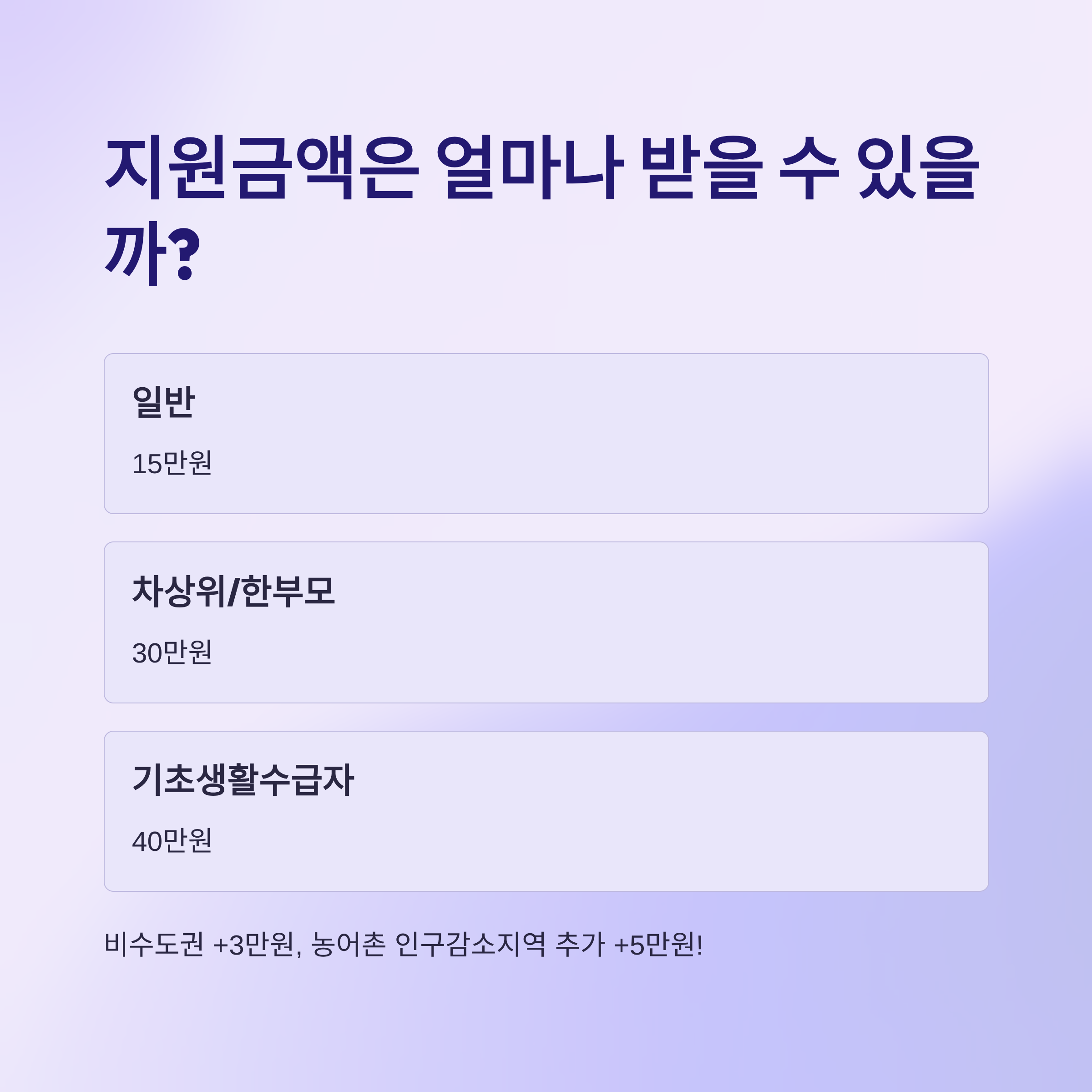 지원금액은 얼마나 받을 수 있을까?

일반

15만원

차상위/한부모

30만원

기초생활수급자

40만원

비수도권 +3만원, 농어촌 인구감소지역 추가 +5만원!