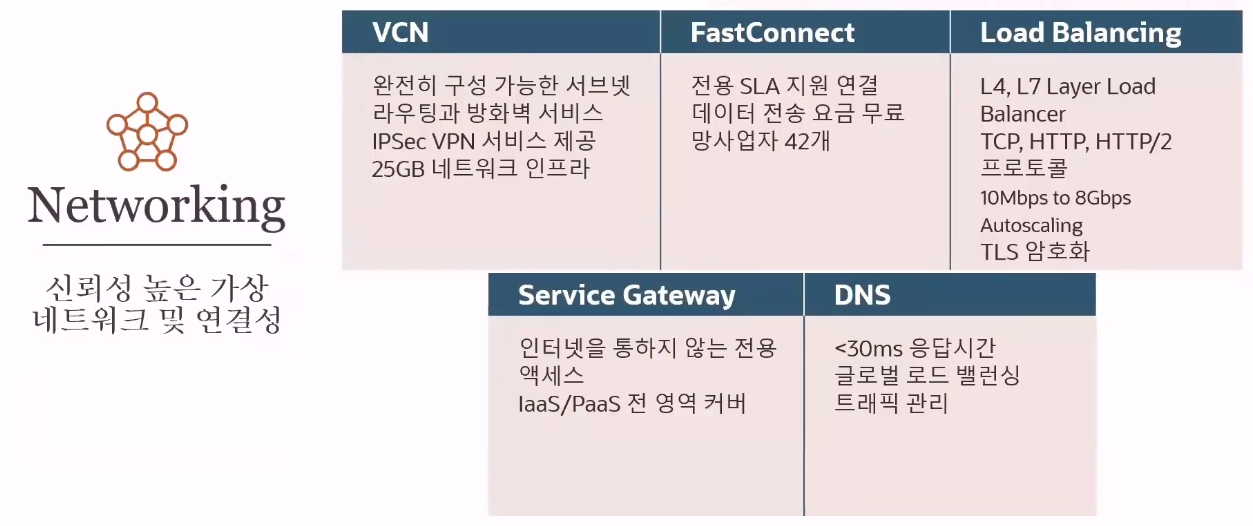 Networking

신뢰성 높은 가상 네트워크 및 연결성

VCN

완전히 구성 가능한 서브넷
라우팅과 방화벽 서비스
IPSec VPN 서비스 제공
25GB 네트워크 인프라

FastConnect

전용 SLA 지원 연결
데이터 전송 요금 무료
망사업자 42개

Load Balancing

L4, L7 Layer Load Balancer
TCP, HTTP, HTTP/2 프로토콜
10Mbps to 8Gbps
Autoscaling
TLS 암호화

Service Gateway

인터넷을 통하지 않는 전용 액세스
IaaS/PaaS 전 영역 커버

DNS

<30ms 응답시간
글로벌 로드 밸런싱
트래픽 관리