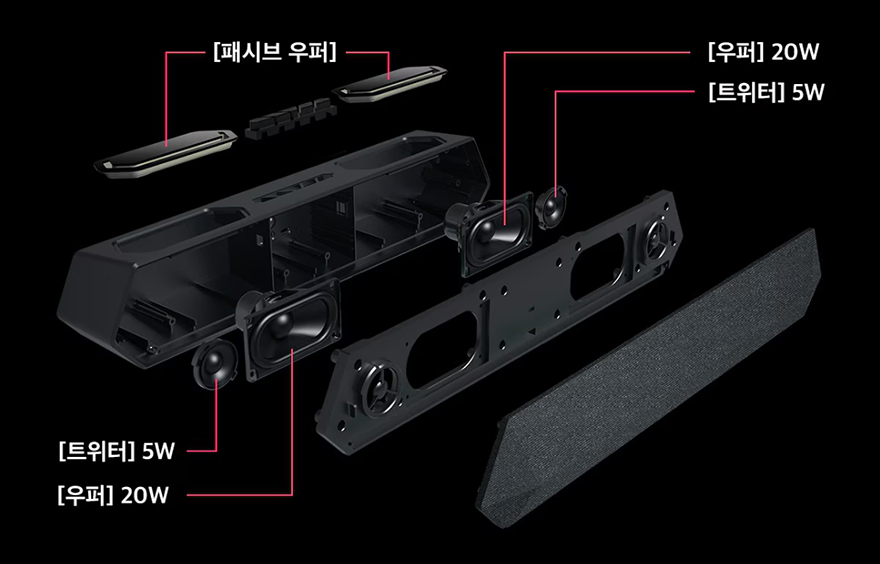 [패시브 우퍼]

[우퍼] 20W

[트위터] 5W

[트위터] 5W

[우퍼] 20W