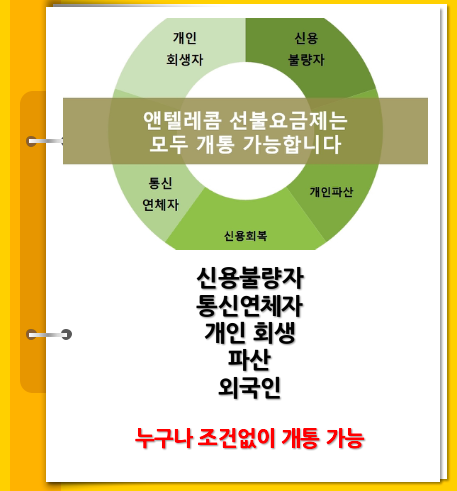 개인
회생자

신용
불량자

앤텔레콤 선불요금제는
모두 개통 가능합니다

통신
연체자

개인파산

신용회복

신용불량자
통신연체자
개인 회생
파산
외국인

누구나 조건없이 개통 가능