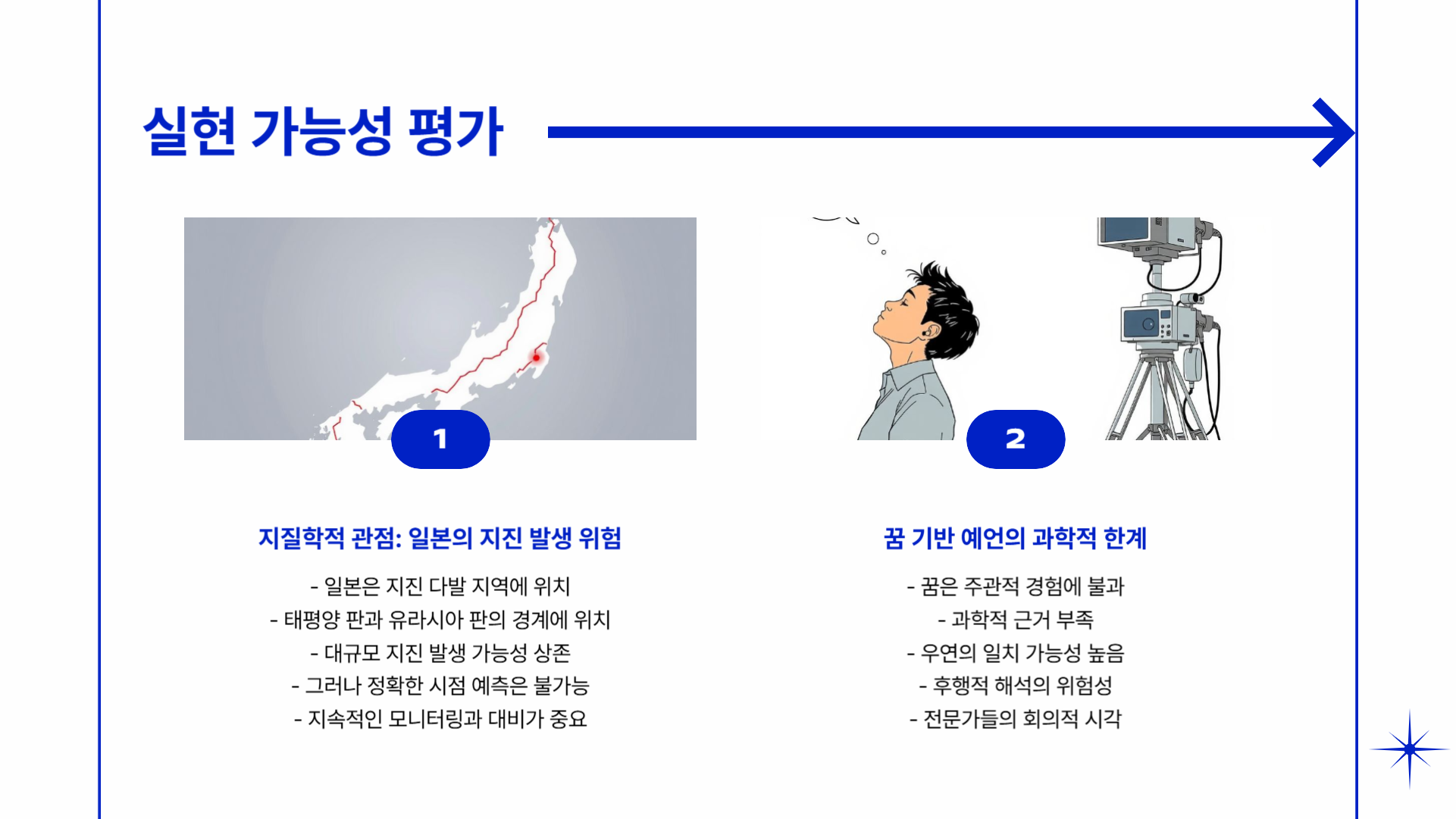 실현 가능성 평가

1

지질학적 관점: 일본의 지진 발생 위험

- 일본은 지진 다발 지역에 위치
- 태평양 판과 유라시아 판의 경계에 위치
- 대규모 지진 발생 가능성 상존
- 그러나 정확한 시점 예측은 불가능
- 지속적인 모니터링과 대비가 중요

2

꿈 기반 예언의 과학적 한계

- 꿈은 주관적 경험에 불과
- 과학적 근거 부족
- 우연의 일치 가능성 높음
- 후행적 해석의 위험성
- 전문가들의 회의적 시각