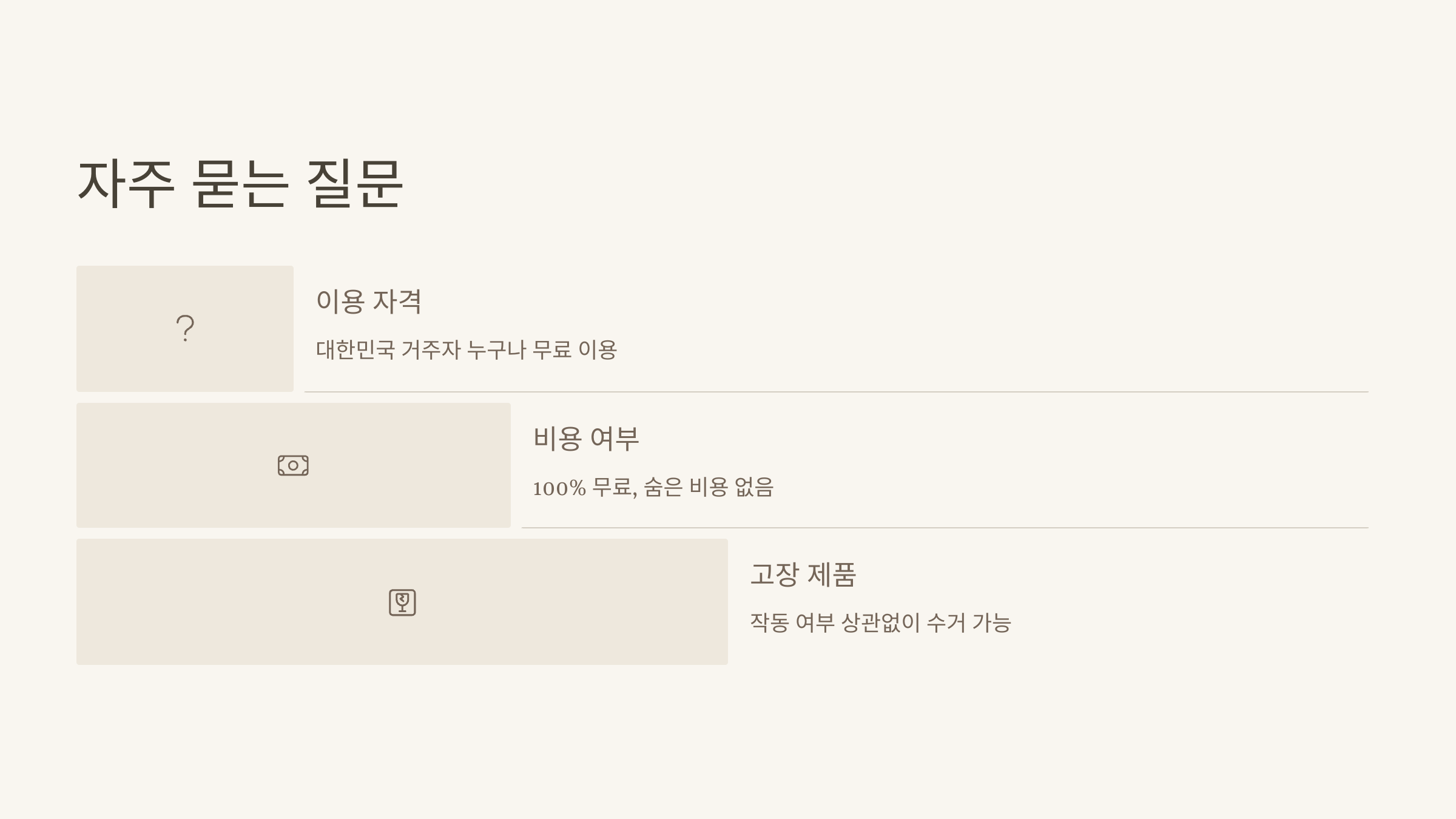 자주 묻는 질문

?

이용 자격

대한민국 거주자 누구나 무료 이용

비용 여부

100% 무료, 숨은 비용 없음

고장 제품

작동 여부 상관없이 수거 가능