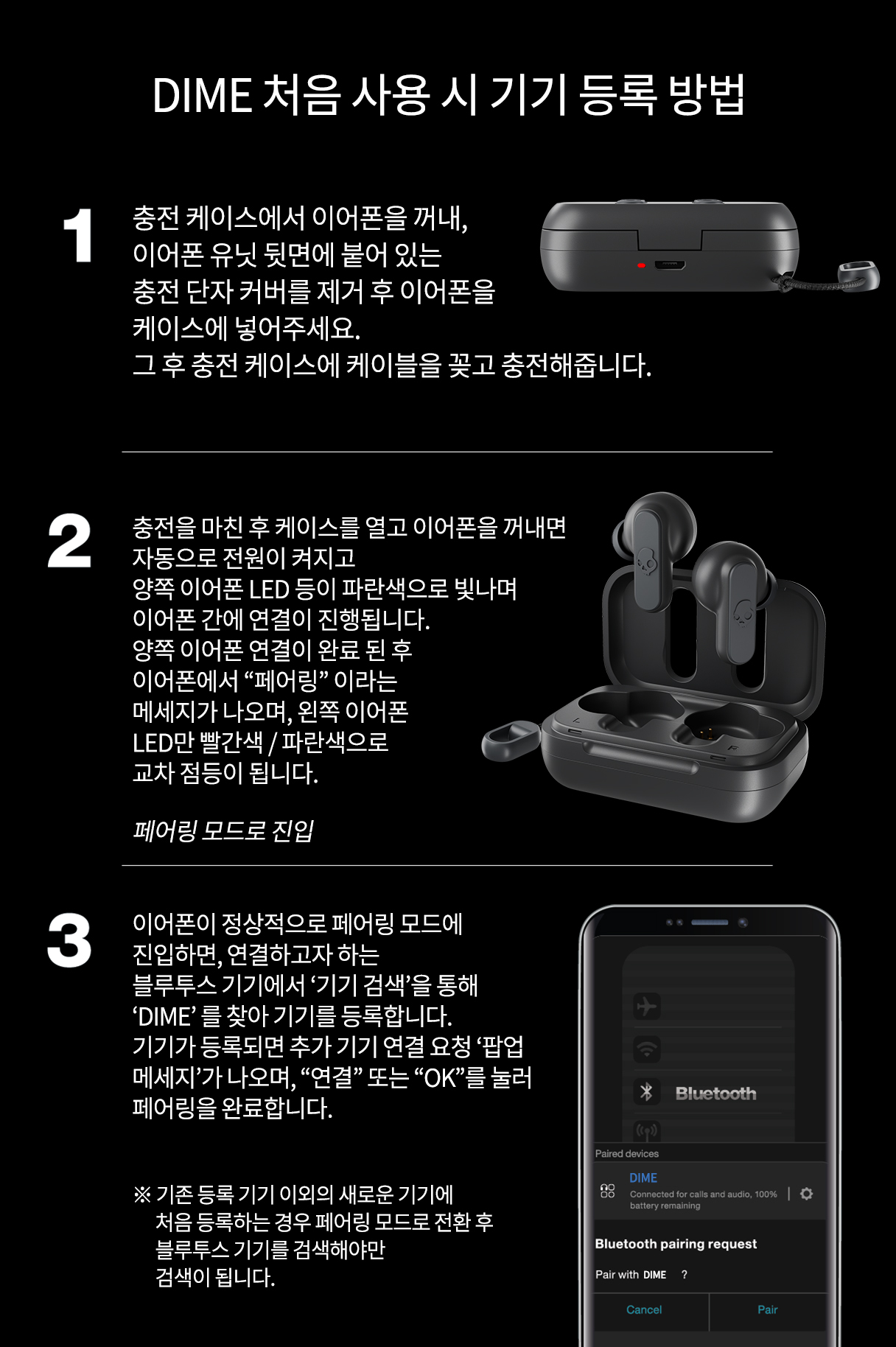 DIME 처음 사용 시 기기 등록 방법

1

충전 케이스에서 이어폰을 꺼내, 이어폰 유닛 뒷면에 붙어 있는 충전 단자 커버를 제거 후 이어폰을 케이스에 넣어주세요.
그 후 충전 케이스에 케이블을 꽂고 충전해줍니다.

2

충전을 마친 후 케이스를 열고 이어폰을 꺼내면 자동으로 전원이 켜지고 양쪽 이어폰 LED 등이 파란색으로 빛나며 이어폰 간에 연결이 진행됩니다.
양쪽 이어폰 연결이 완료 된 후 이어폰에서 “페어링” 이라는 메세지가 나오며, 왼쪽 이어폰 LED만 빨간색 / 파란색으로 교차 점등이 됩니다.

페어링 모드로 진입

3

이어폰이 정상적으로 페어링 모드에 진입하면, 연결하고자 하는 블루투스 기기에서 ‘기기 검색’을 통해 ‘DIME’ 를 찾아 기기를 등록합니다.
기기가 등록되면 추가 기기 연결 요청 ‘팝업 메세지’가 나오며, “연결” 또는 “OK”를 눌러 페어링을 완료합니다.

※ 기존 등록 기기 이외의 새로운 기기에 처음 등록하는 경우 페어링 모드로 전환 후 블루투스 기기를 검색해야만 검색이 됩니다.

Bluetooth

Paired devices

DIME
Connected for calls and audio, 100% battery remaining

Bluetooth pairing request

Pair with DIME ?

Cancel

Pair