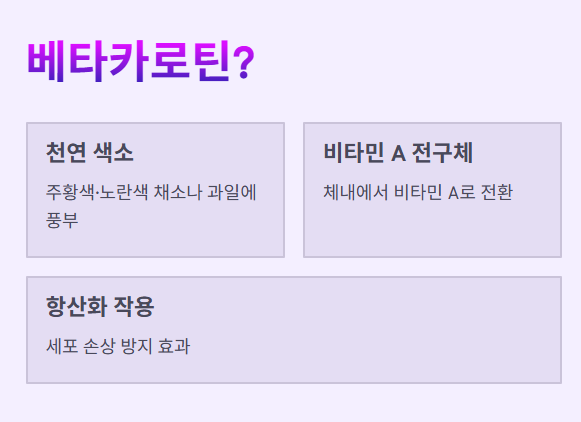 베타카로틴?

천연 색소

주황색·노란색 채소나 과일에 풍부

비타민 A 전구체

체내에서 비타민 A로 전환

항산화 작용

세포 손상 방지 효과