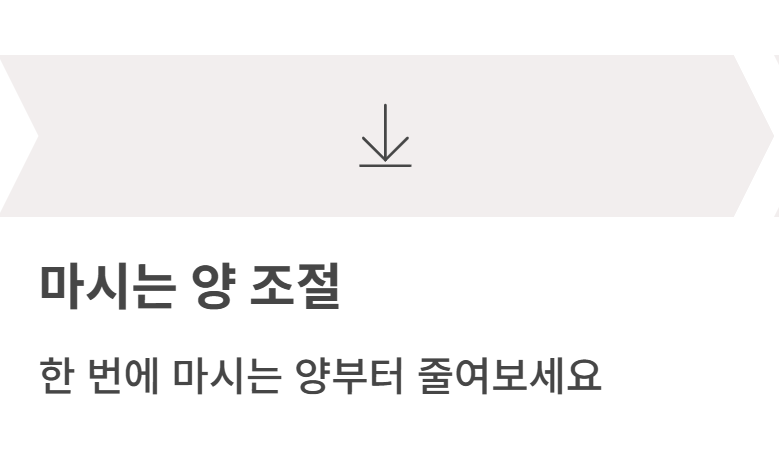 마시는 양 조절

한 번에 마시는 양부터 줄여보세요