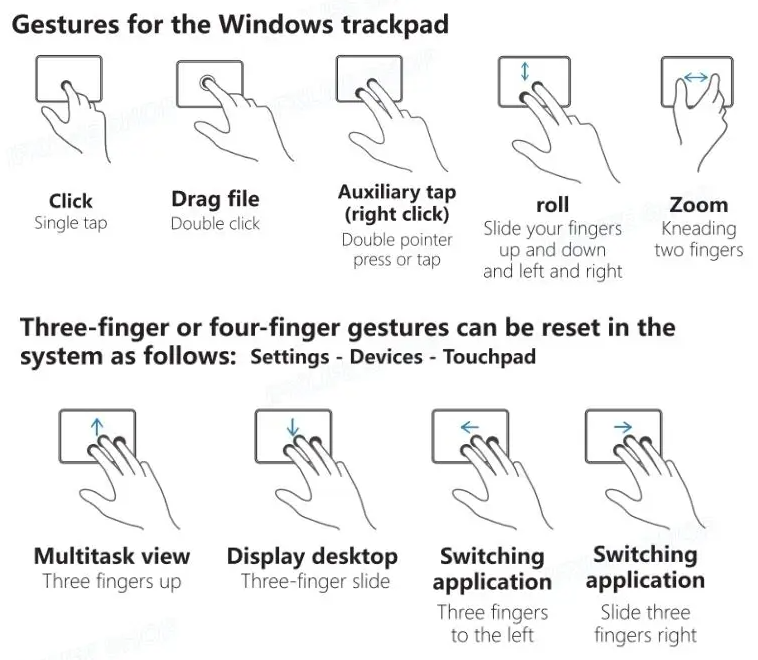 Gestures for the Windows trackpad

Click
Single tap

Drag file
Double click

Auxiliary tap (right click)
Double pointer press or tap

roll
Slide your fingers up and down and left and right

Zoom
Kneading two fingers

Three-finger or four-finger gestures can be reset in the system as follows: Settings - Devices - Touchpad

Multitask view
Three fingers up

Display desktop
Three-finger slide

Switching application
Three fingers to the left

Switching application
Slide three fingers right