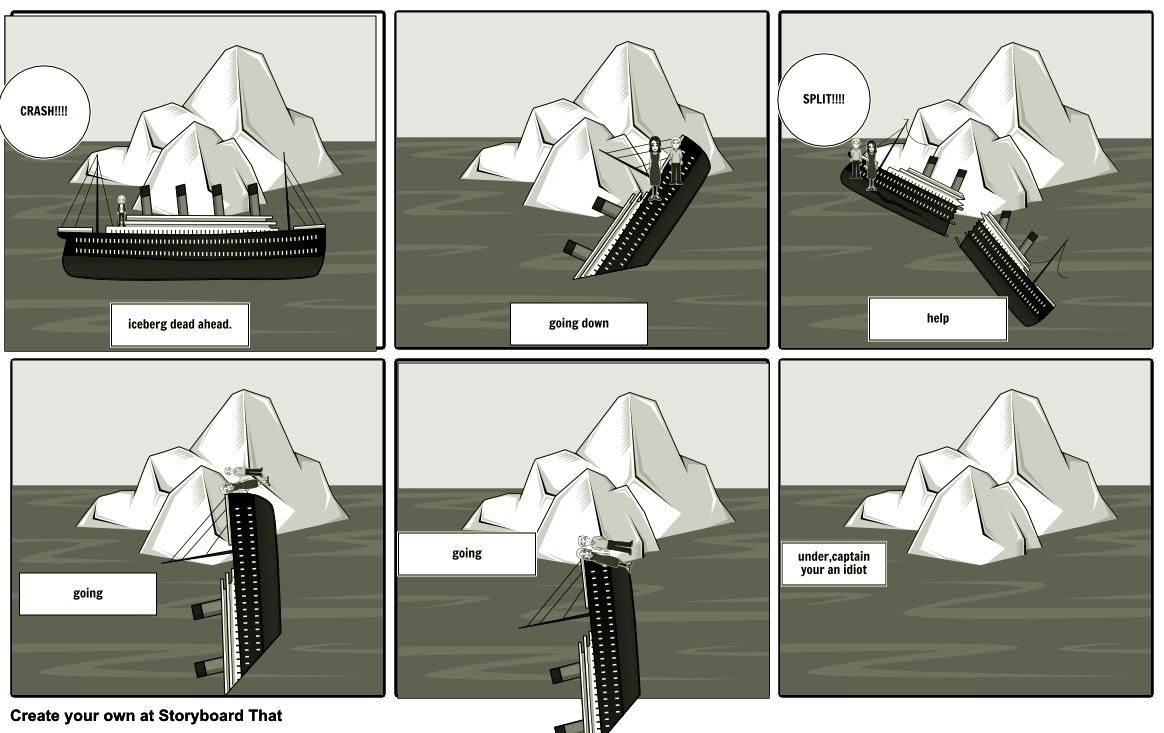 CRASH!!!!

iceberg dead ahead.

going down

SPLIT!!!!

help

going

going

under,captain your an idiot

Create your own at Storyboard That