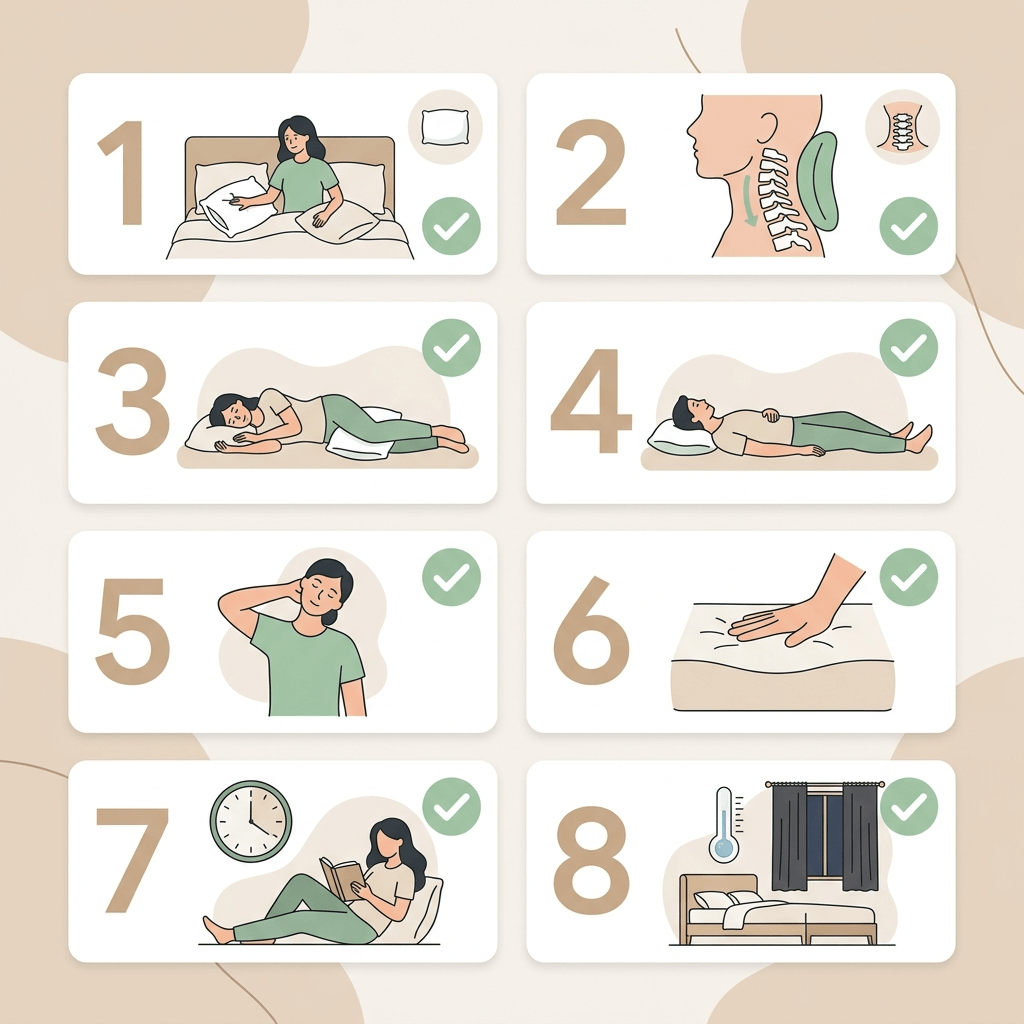 1

2

3

4

5

6

7

8