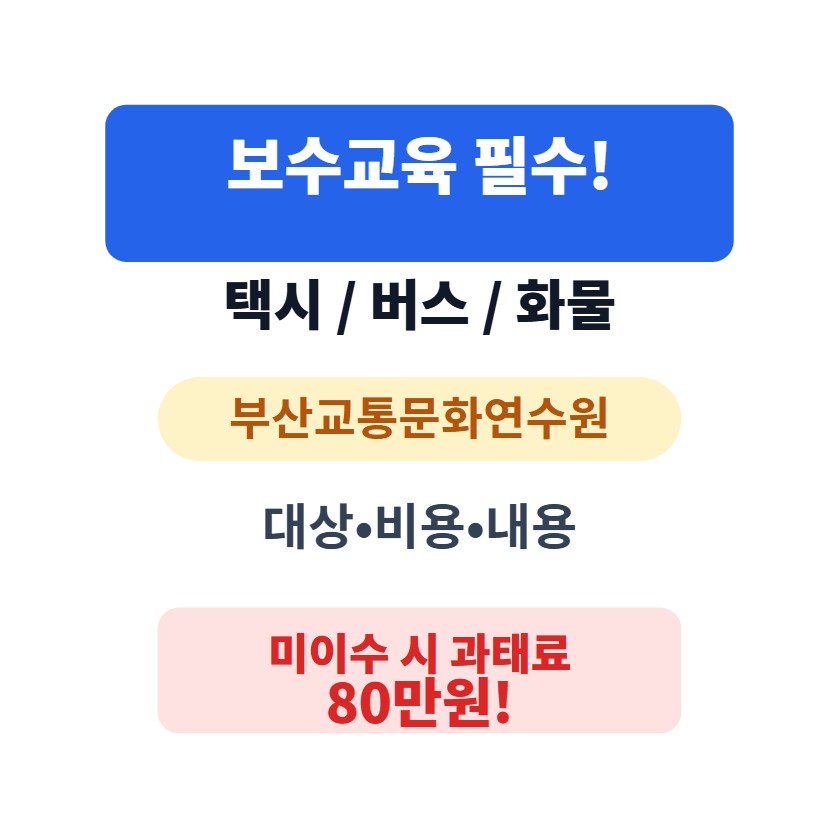 보수교육 필수!

택시 / 버스 / 화물

부산교통문화연수원

대상•비용•내용

미이수 시 과태료
80만원!