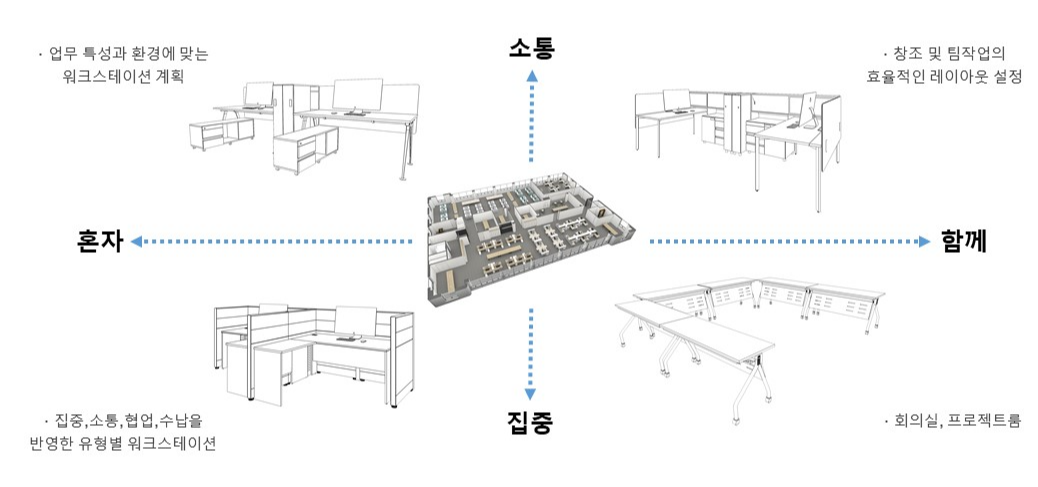 · 업무 특성과 환경에 맞는 워크스테이션 계획

소통

· 창조 및 팀작업의 효율적인 레이아웃 설정

혼자

함께

· 집중,소통,협업,수납을 반영한 유형별 워크스테이션

집중

· 회의실, 프로젝트룸