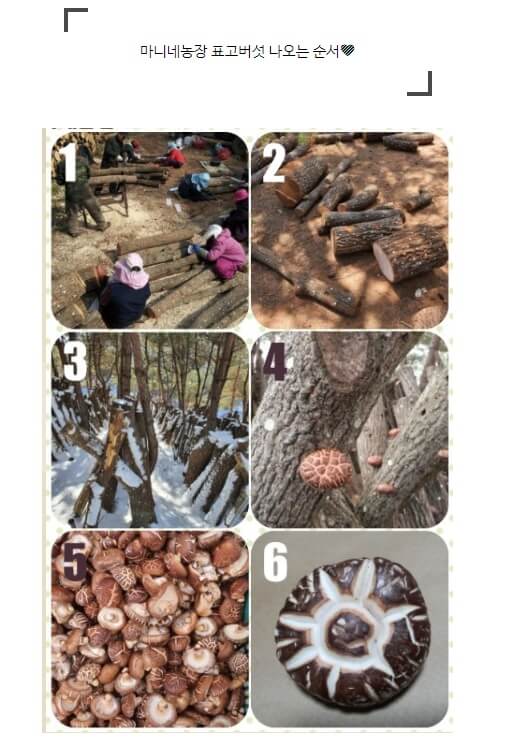 마니네농장 표고버섯 나오는 순서💚

1

2

3

4

5

6