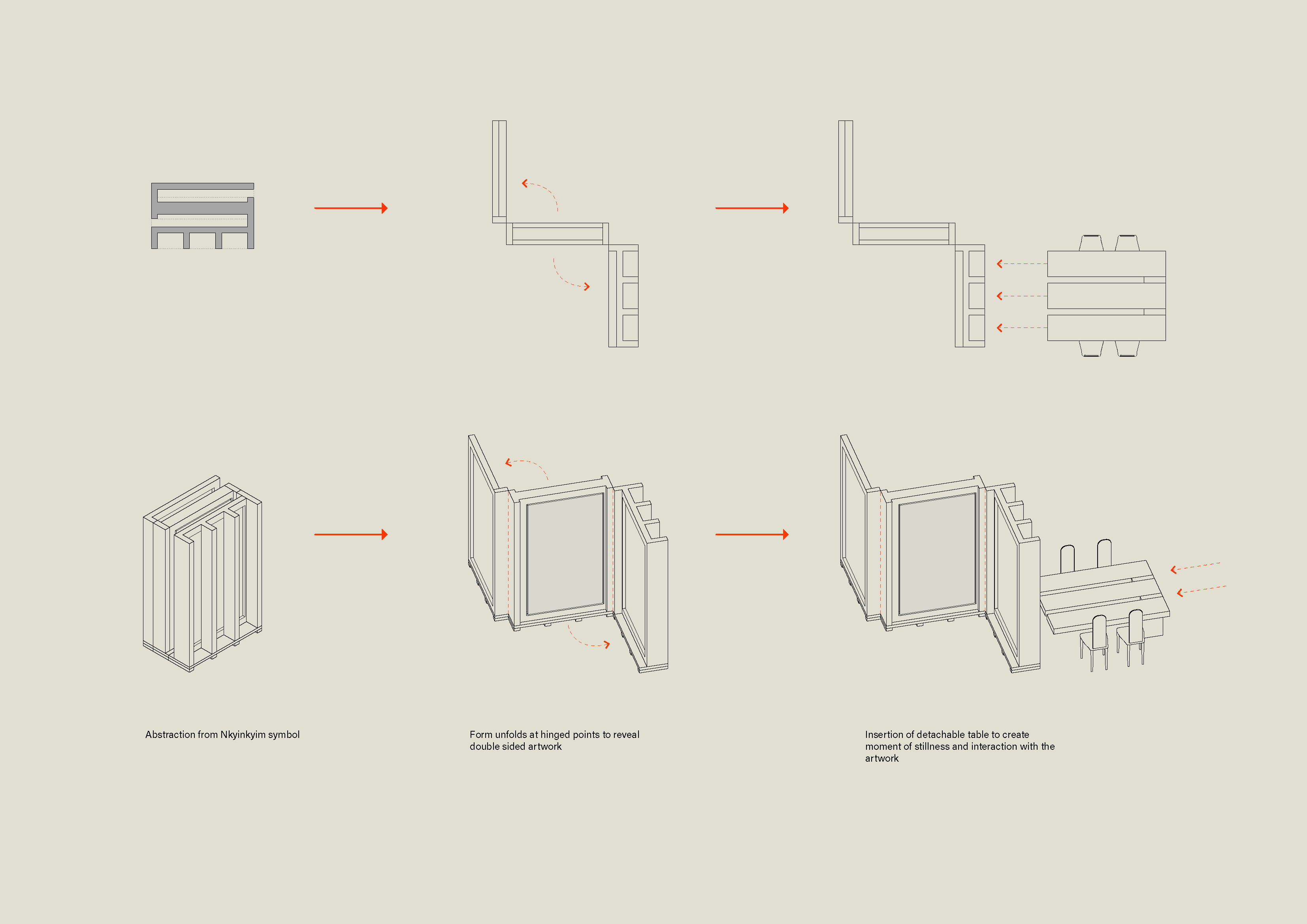 Abstraction from Nkyinkyim symbol

Form unfolds at hinged points to reveal double sided artwork

Insertion of detachable table to create moment of stillness and interaction with the artwork